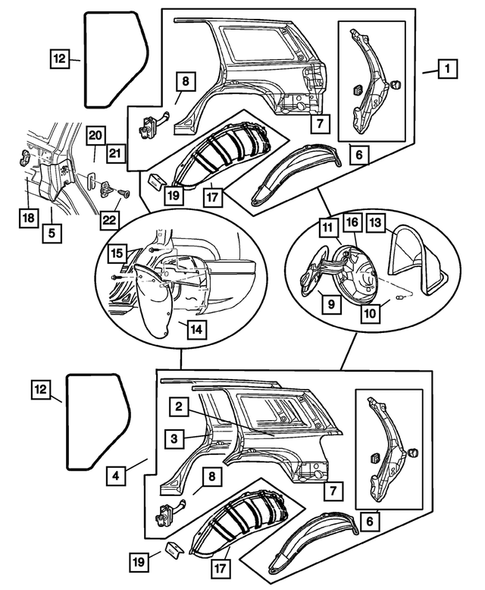 12
8
1
7
6
20
21
19
17
18
5
22
15
14
11
16
13
9
10
12
2
3
4
8
7
6
19
17