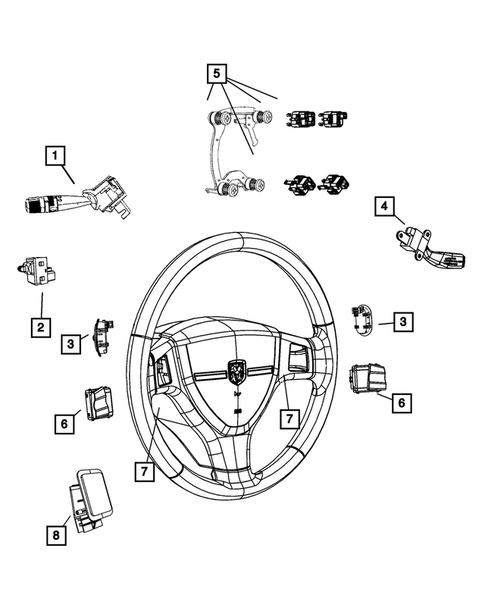 5
1
4
2
3
3
6
6
7
7
8