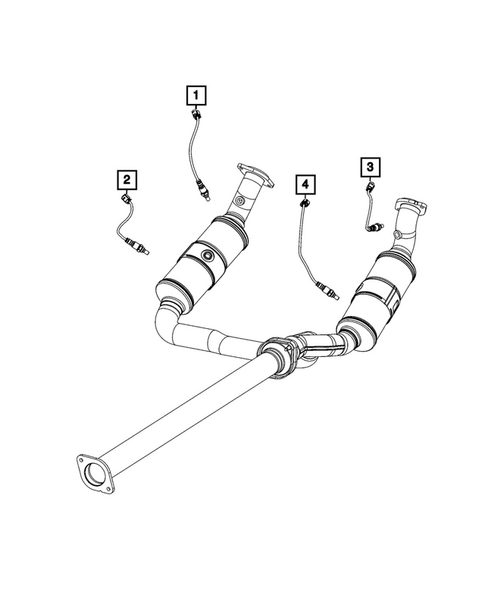 1
2
4
3