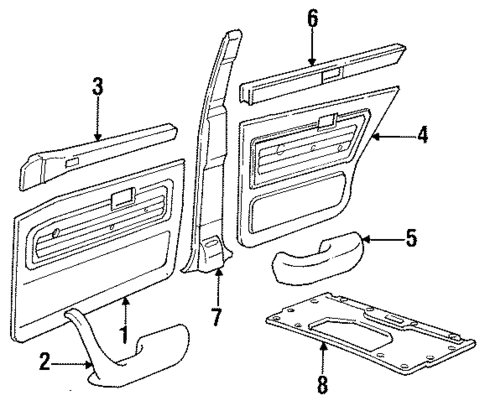 6
3
4
5
7
1
2
8