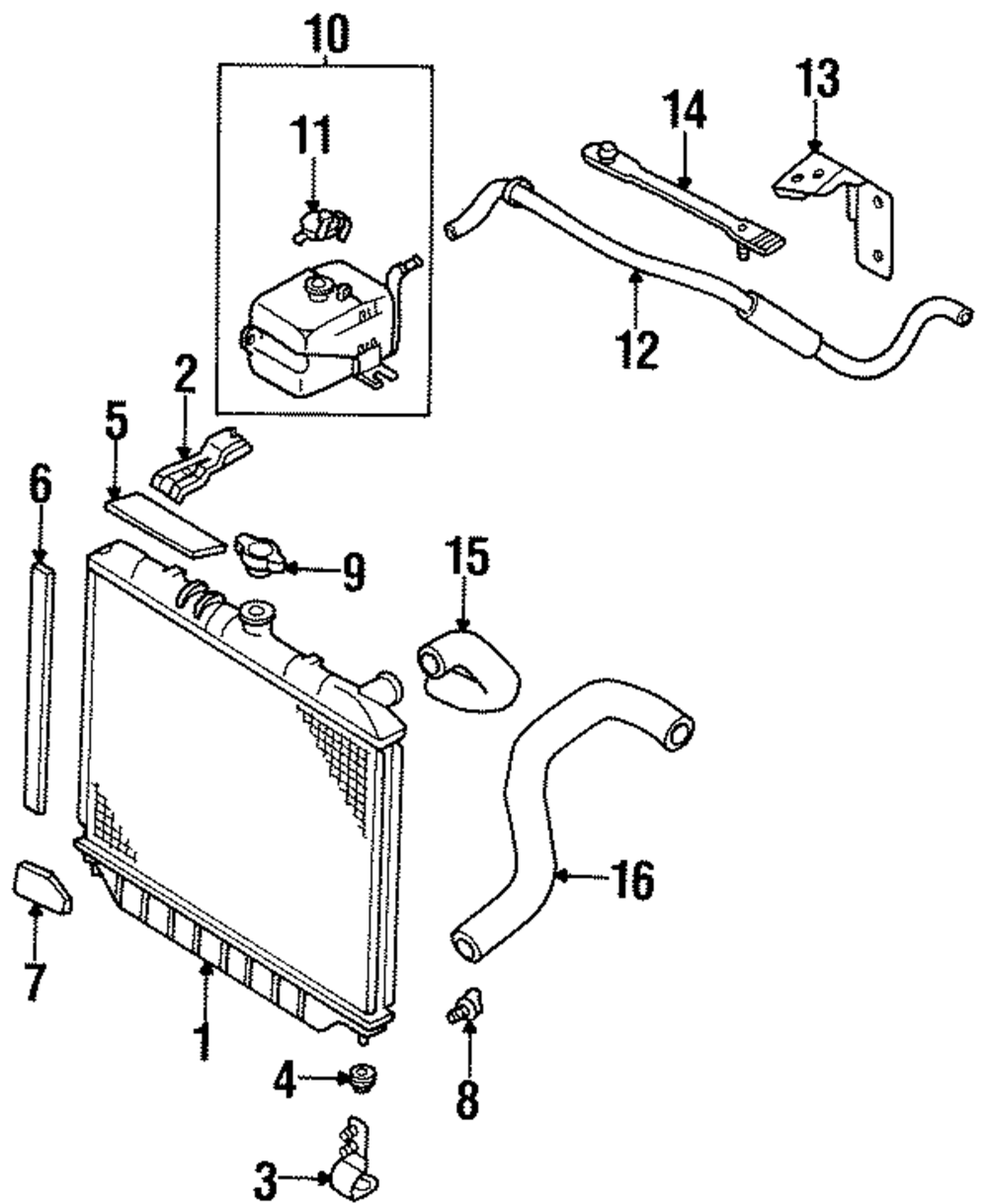 10
11
14
13
12
2
5
6
9
15
16
7
1
4
8
3