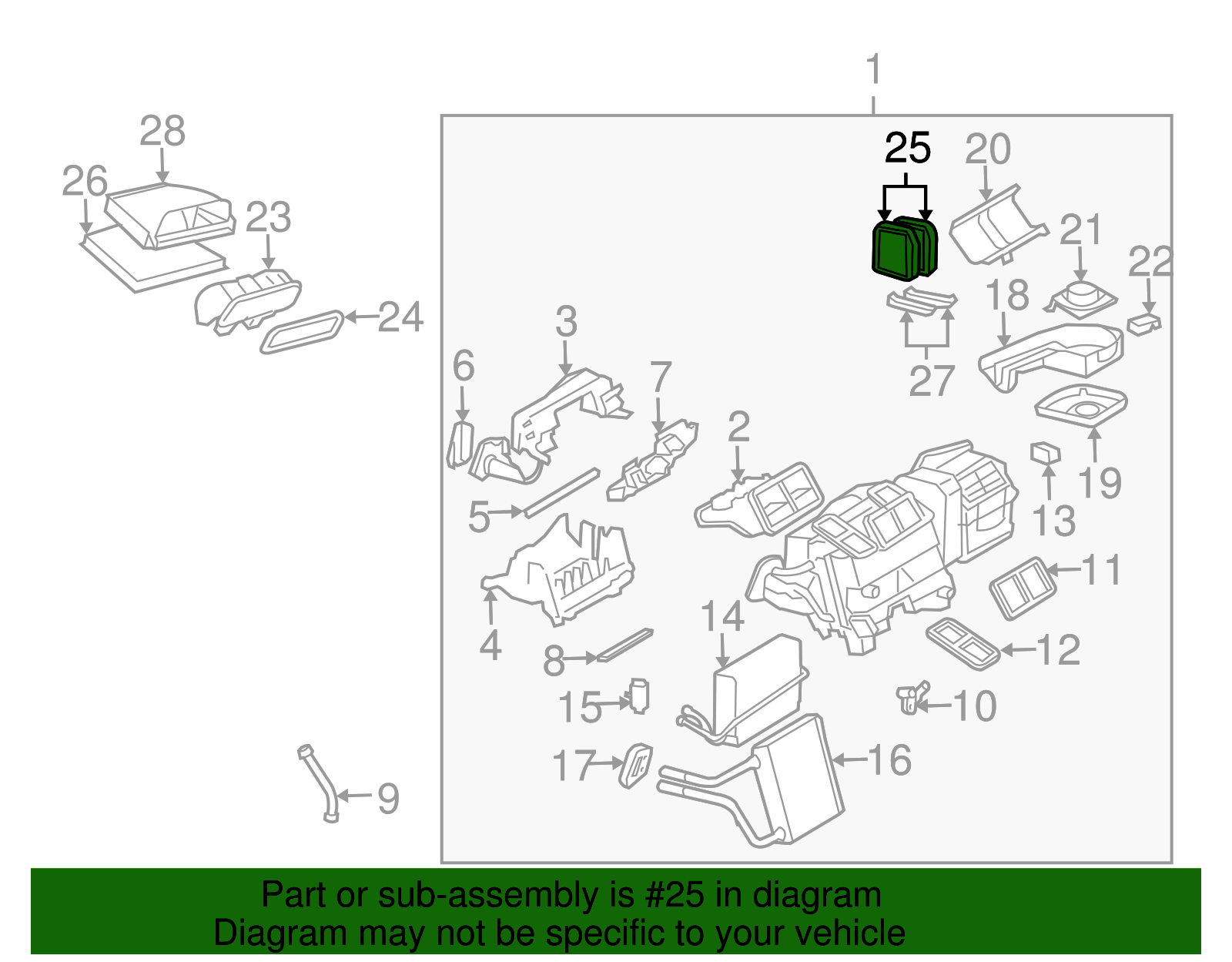 1
28
26
23
24
25
20
21
22
18
27
3
6
7
2
19
13
5
11
4
14
12
8
15
10
17
16
9

Part or sub-assembly is #25 in diagram
Diagram may not be specific to your vehicle