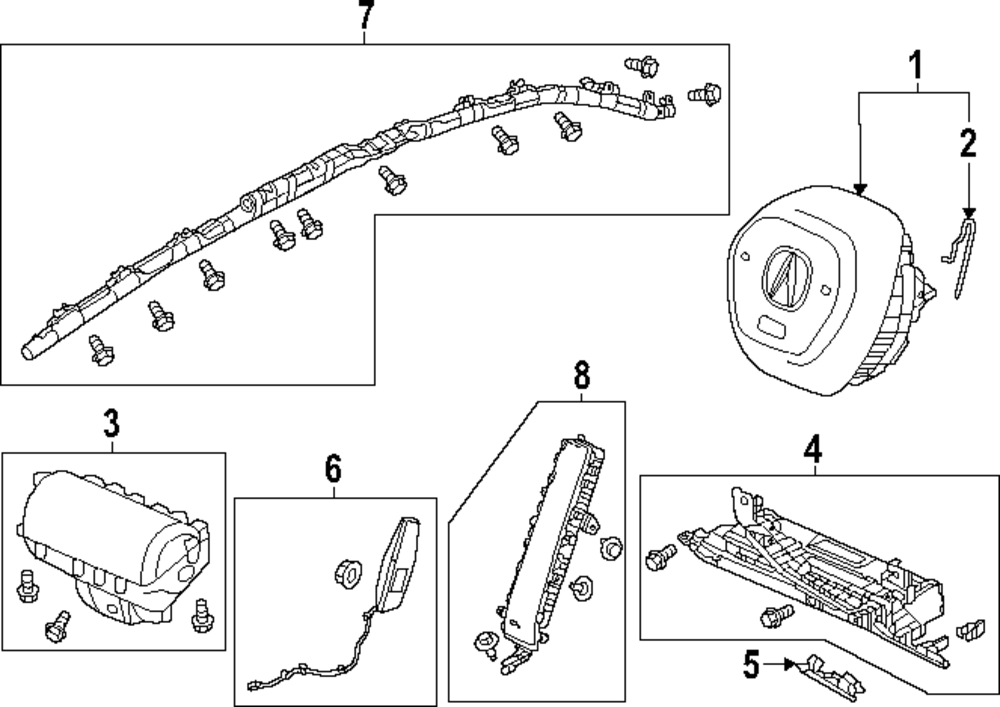 7
1
2
3
6
8
4
5