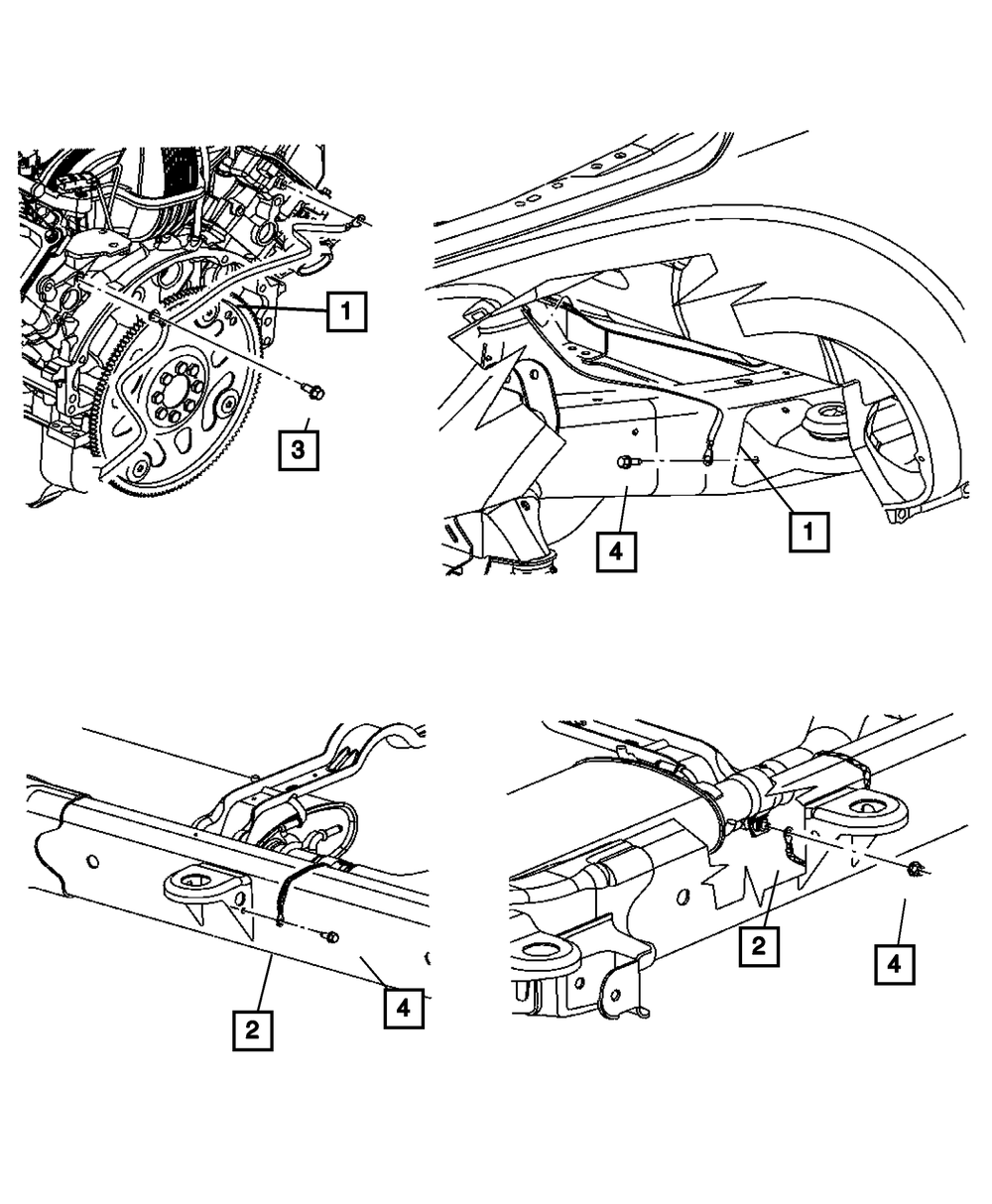 1
3
4
1
2
4
2
4