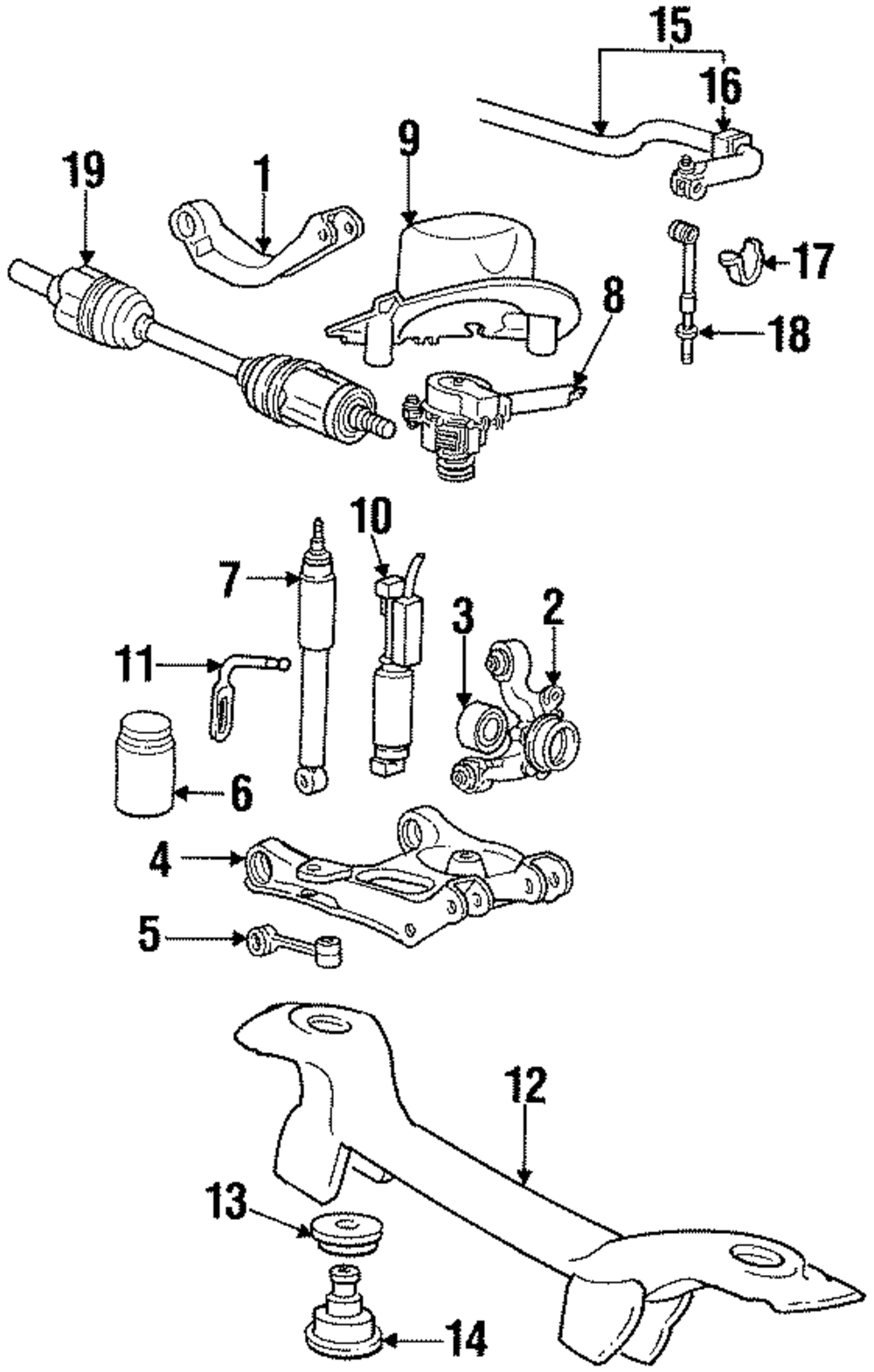 15
16
19
1
9
17
8
18
10
7
3
2
11
6
4
5
12
13
14