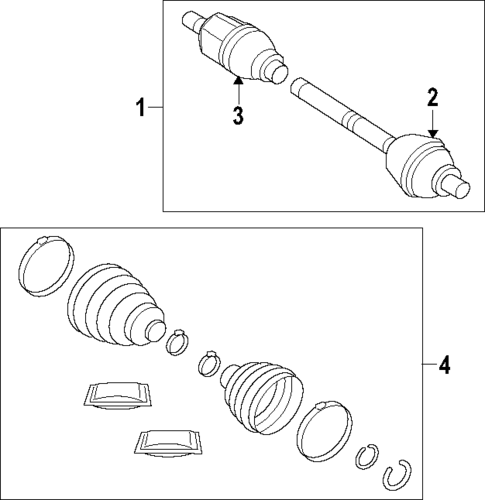 1
3
2
4