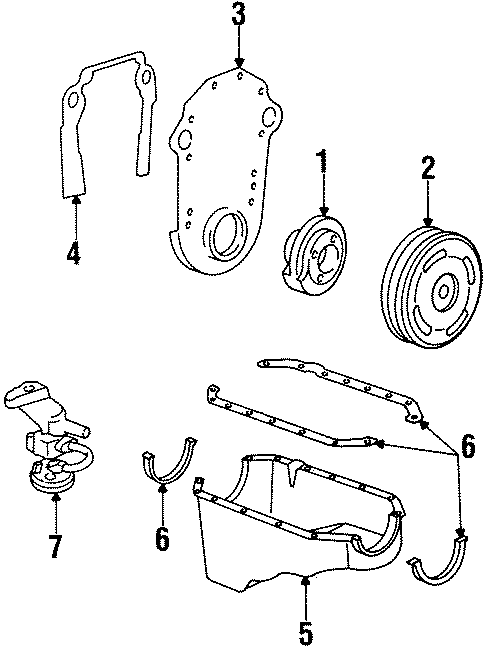 3
4
1
2
6
7
6
5