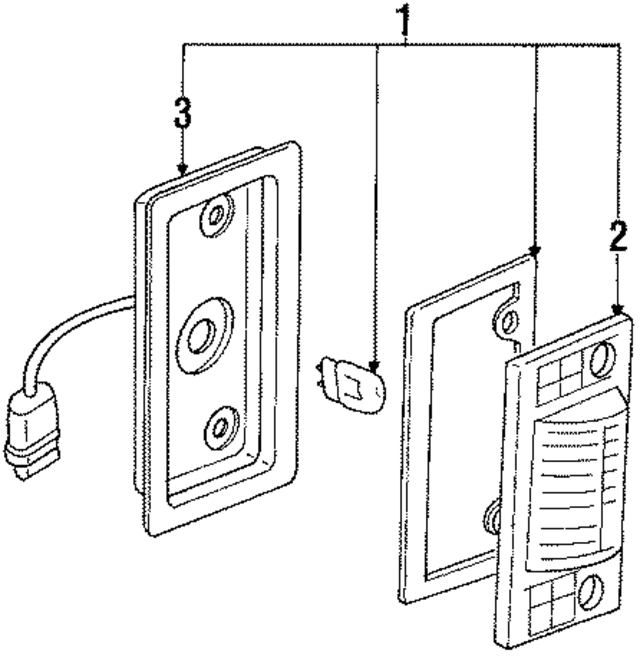 1
3
2