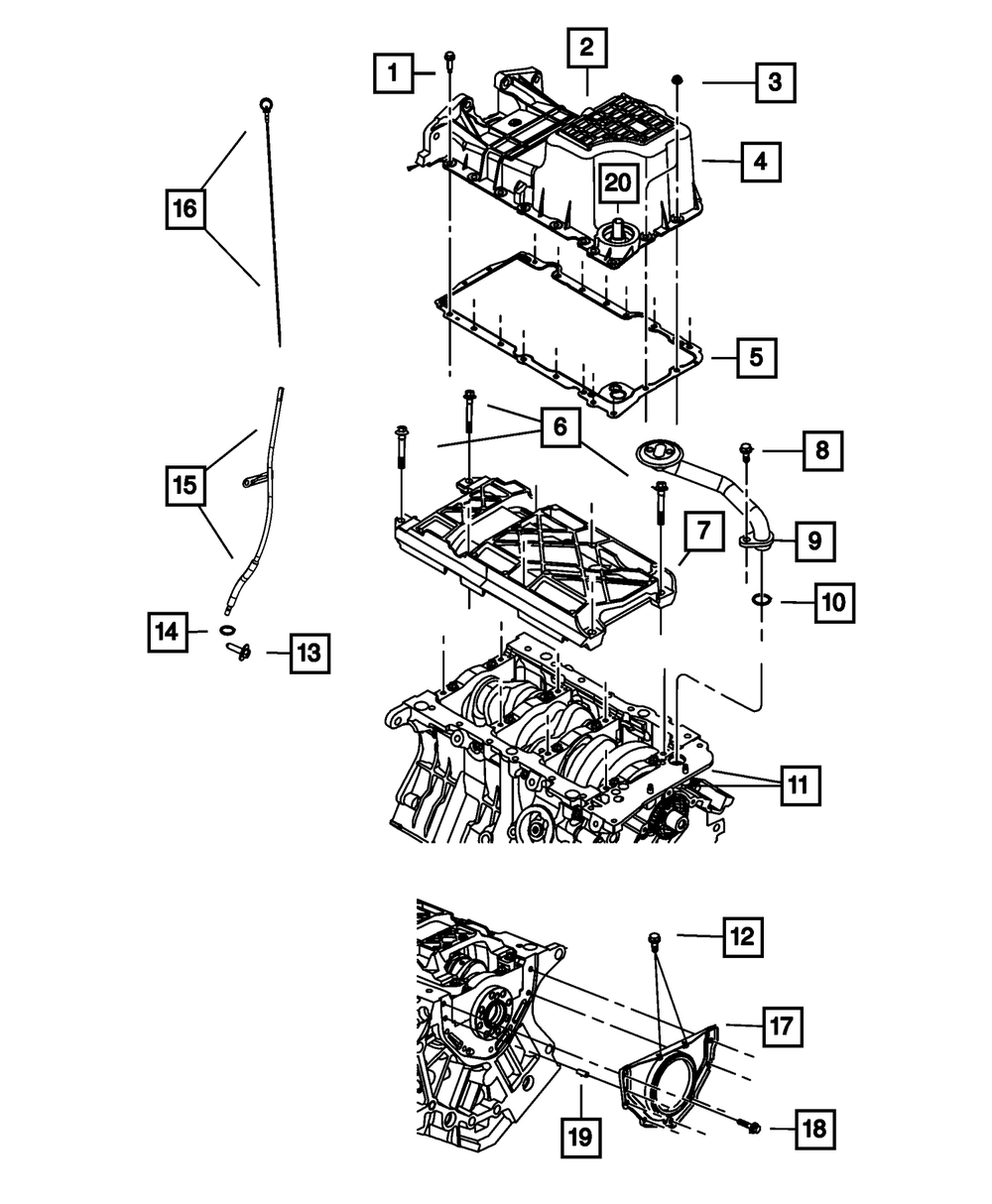 1
2
3
4
20
16
5
6
8
15
7
9
10
14
13
11
12
17
19
18