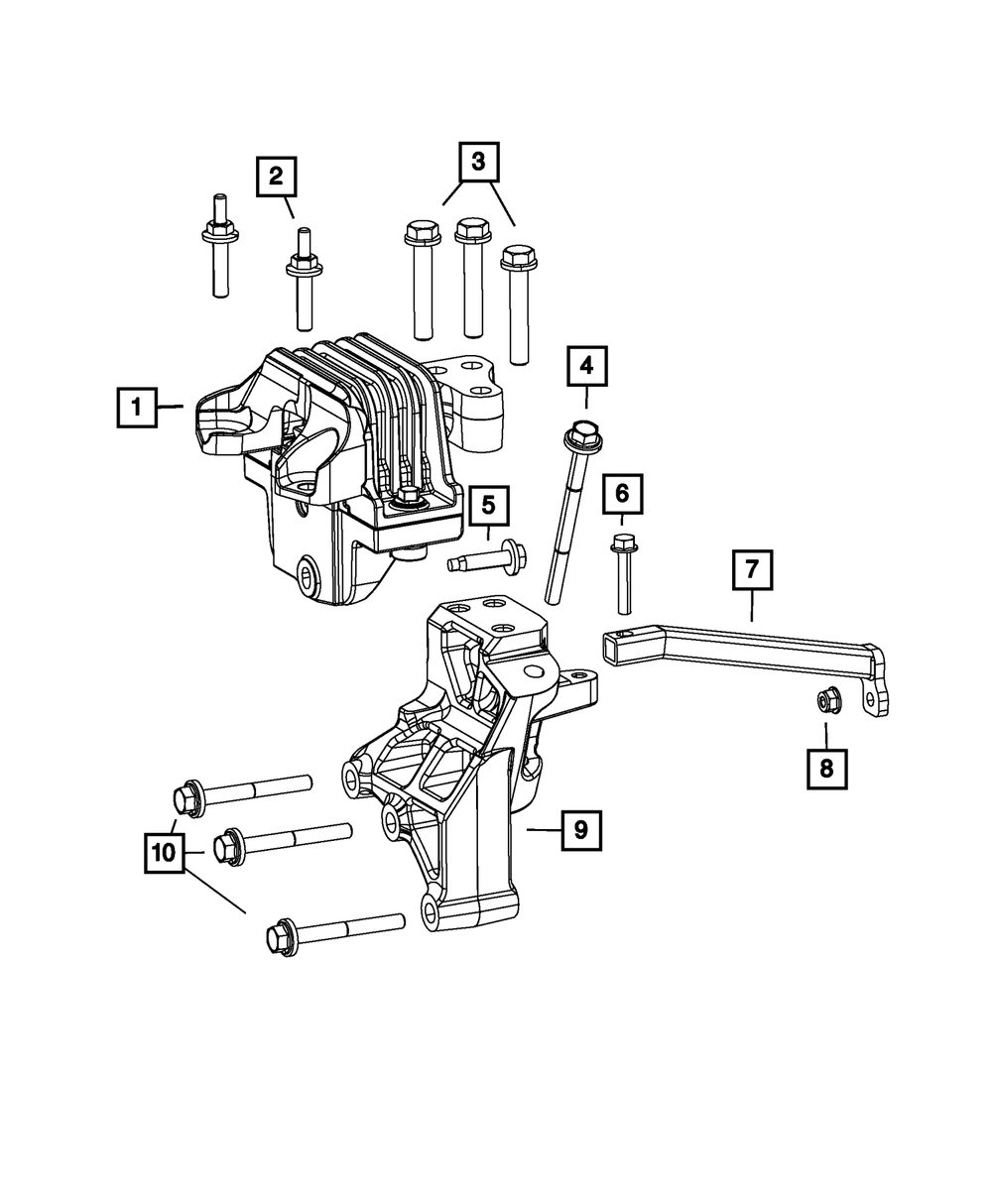 2
3
1
4
5
6
7
8
9
10