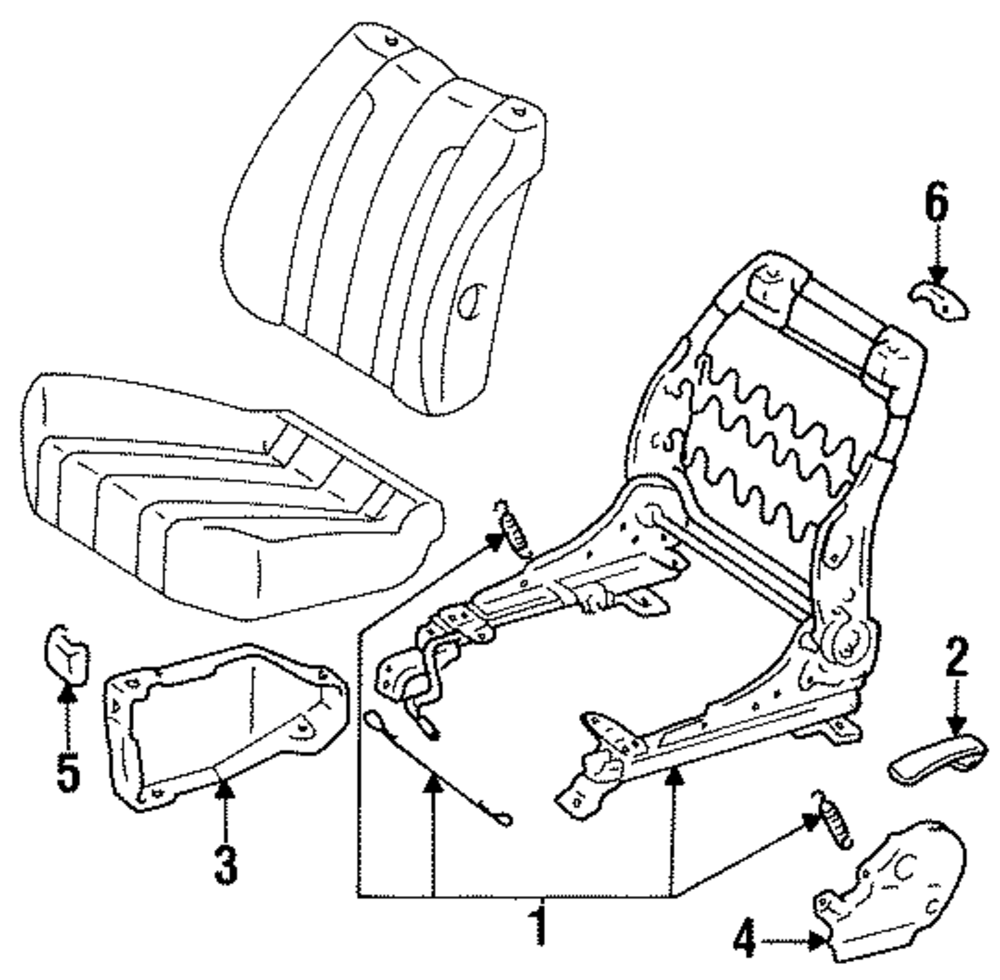 6
2
5
3
1
4