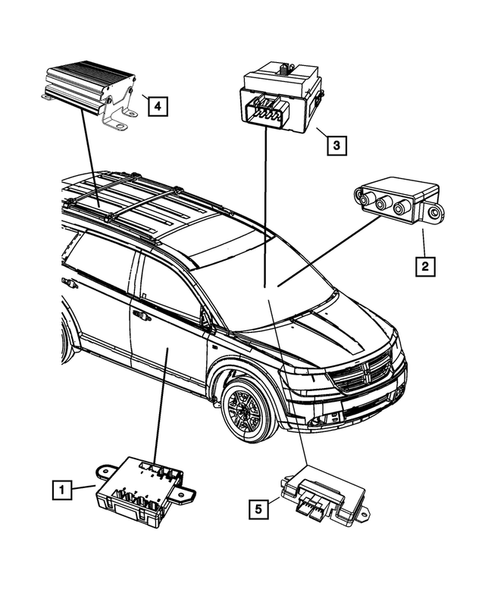 4
3
2
1
5