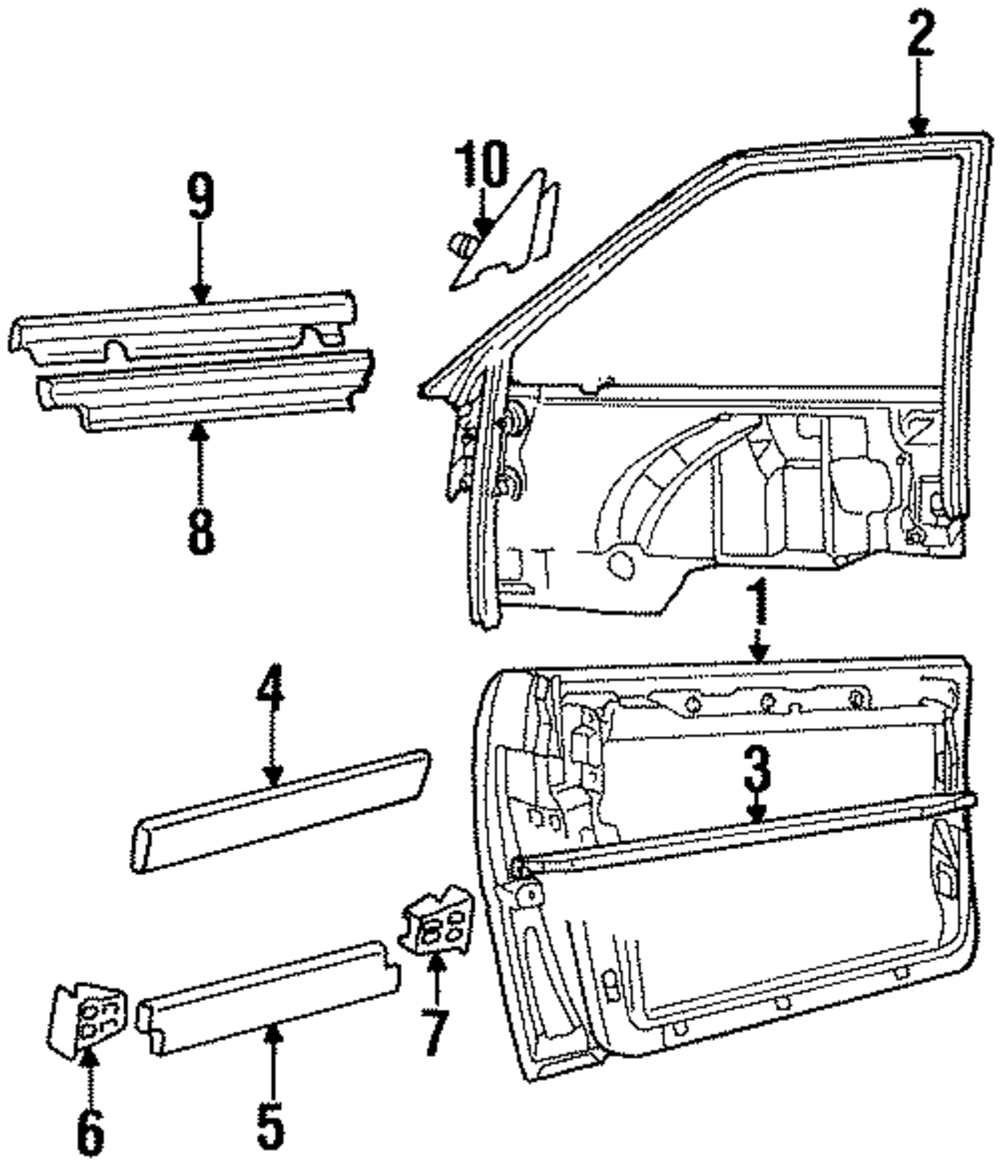 2
10
9
8
1
4
3
7
6
5