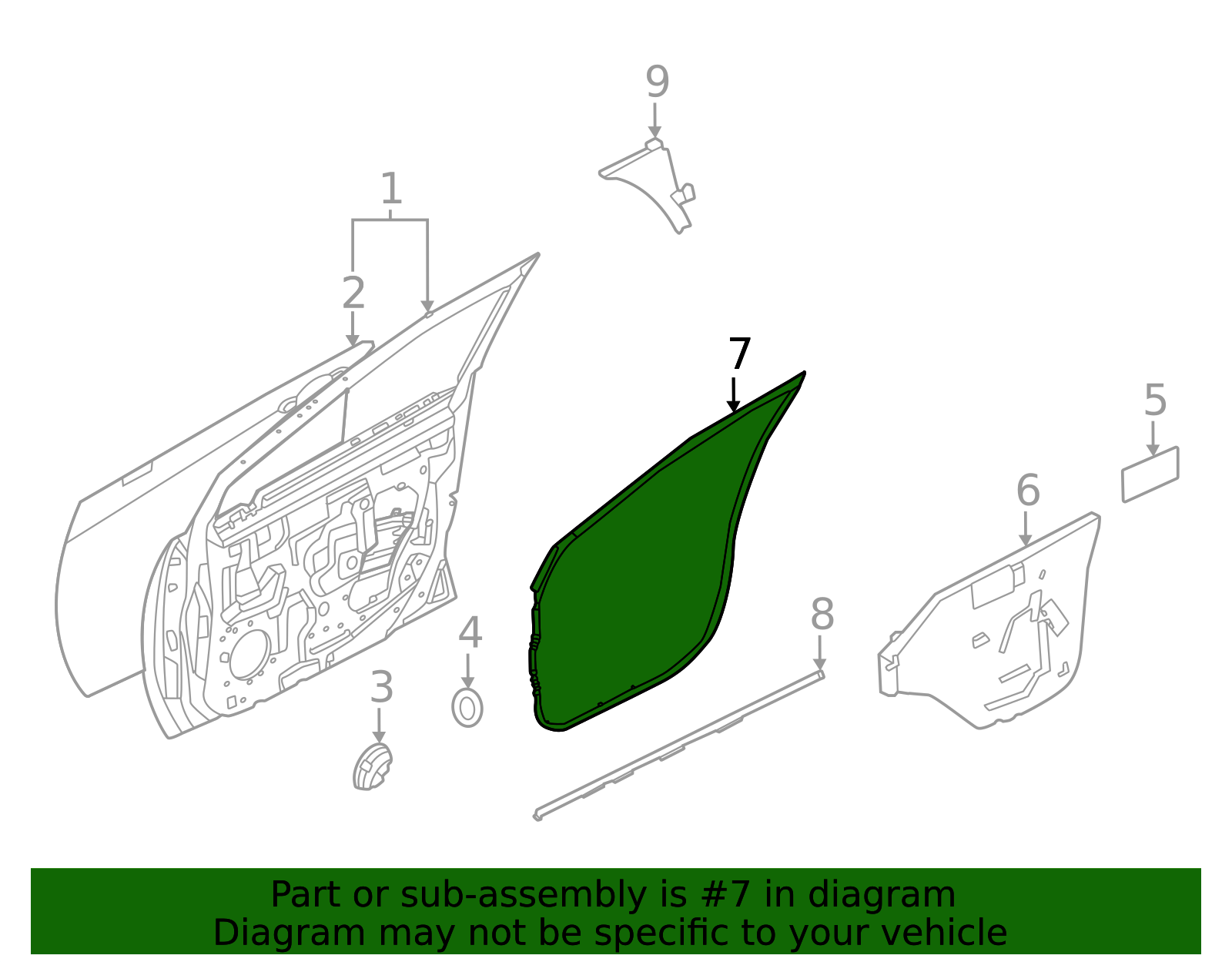 9
1
2
7
5
6
4
8
3

Part or sub-assembly is #7 in diagram
Diagram may not be specific to your vehicle