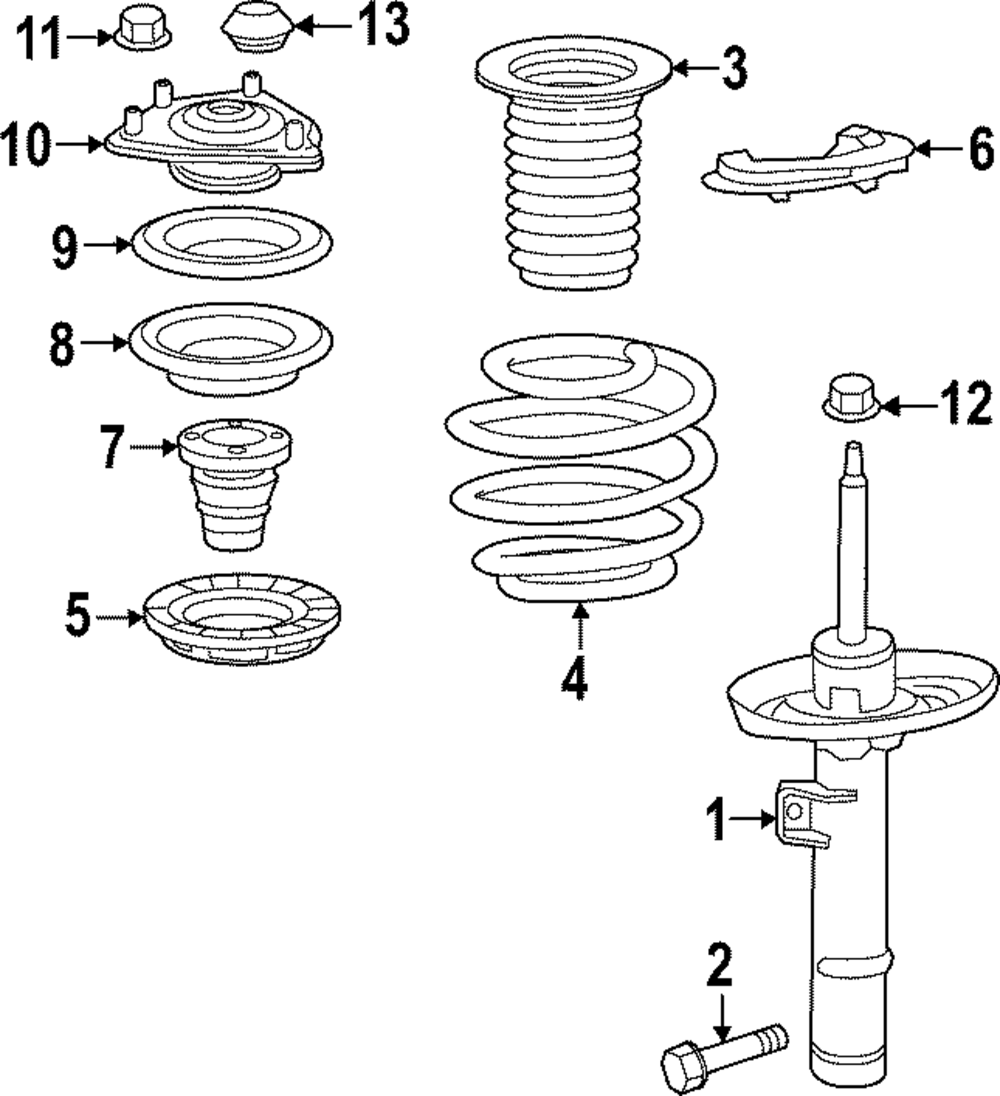 11
13
3
10
6
9
8
12
7
5
4
1
2