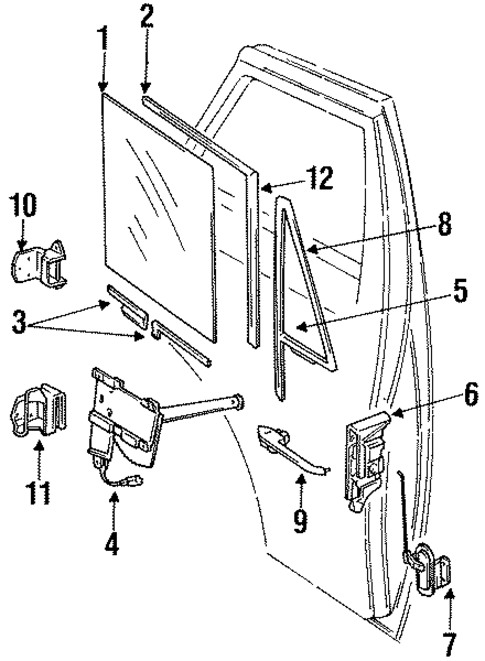 1
2
12
10
8
5
3
6
11
9
4
7