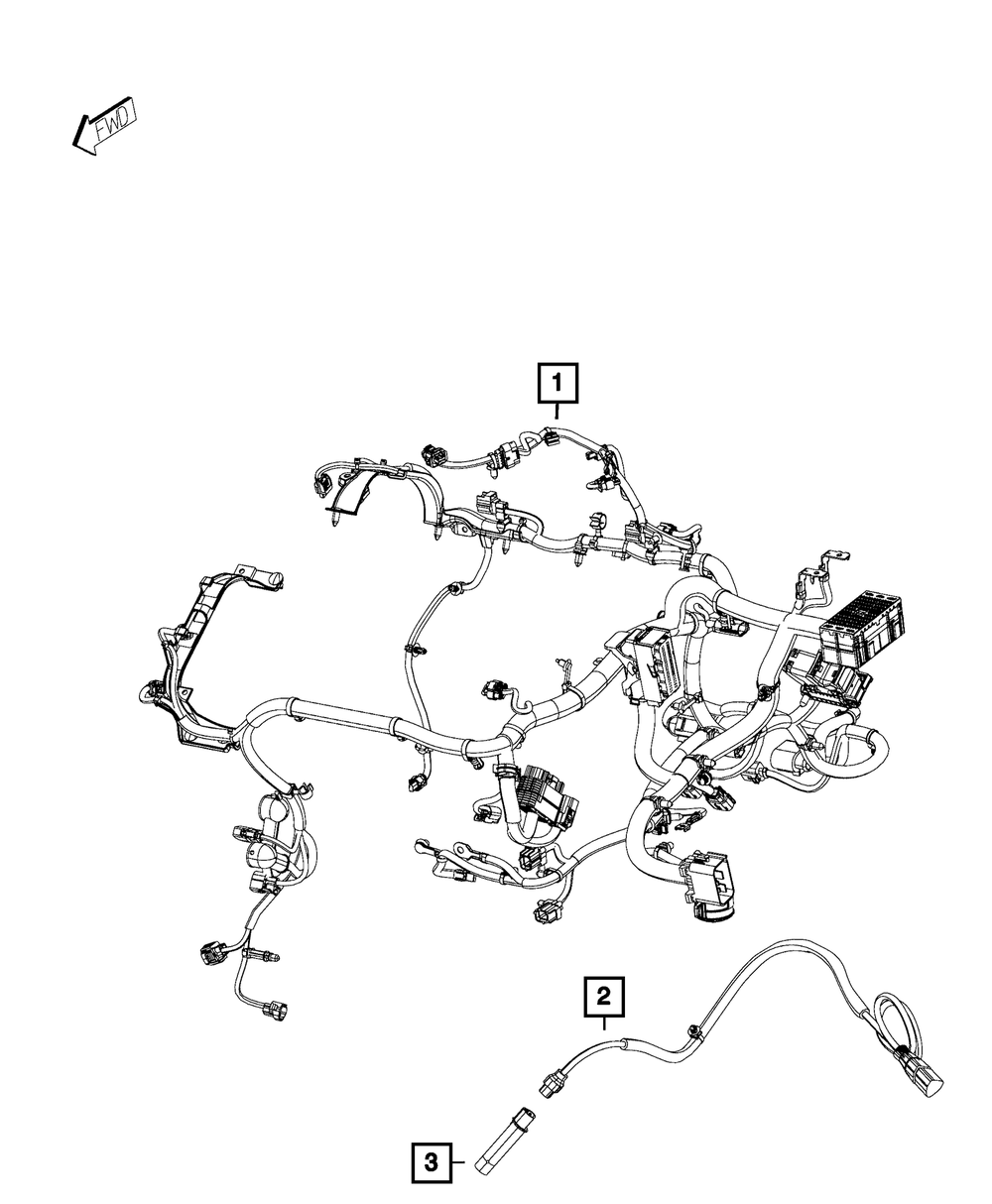 FWD

1

2

3