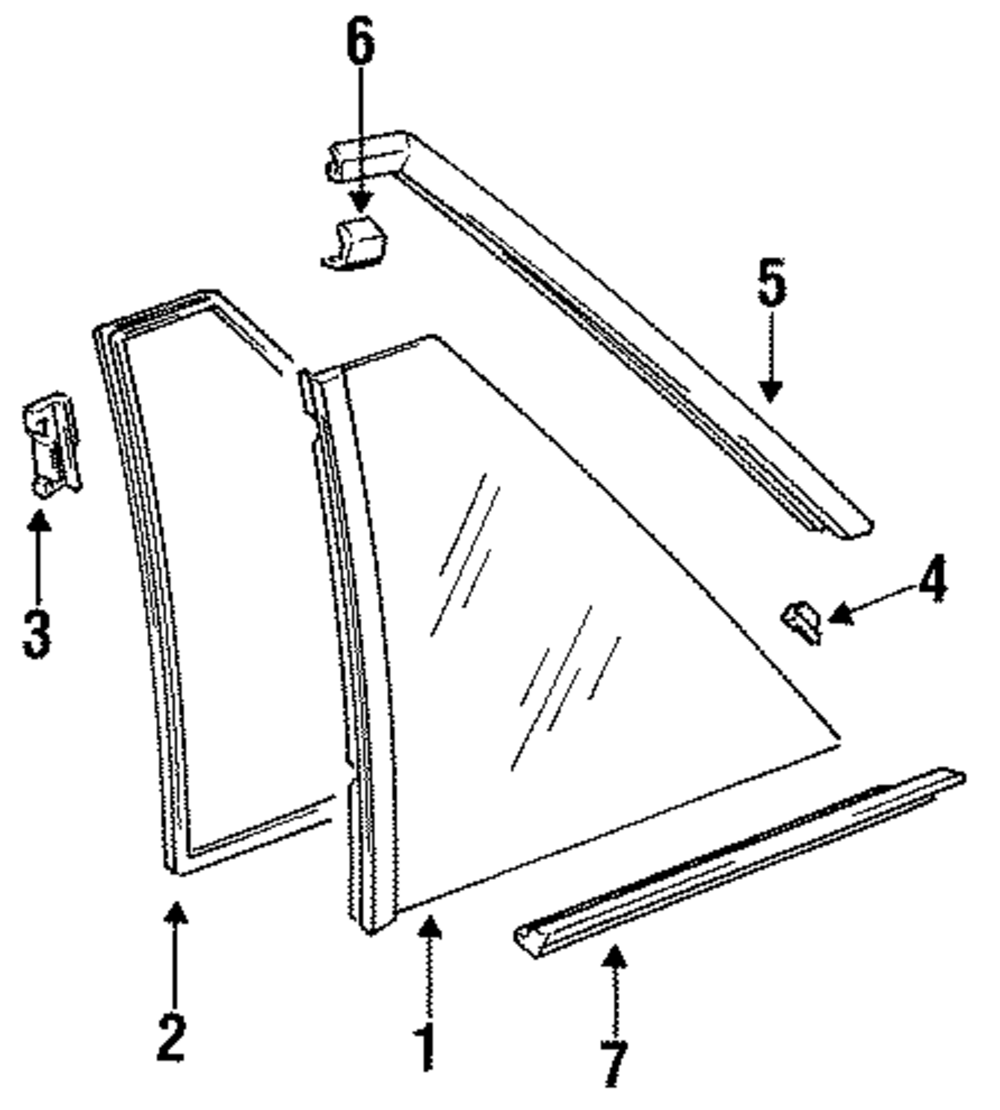 6
5
3
4
2
1
7