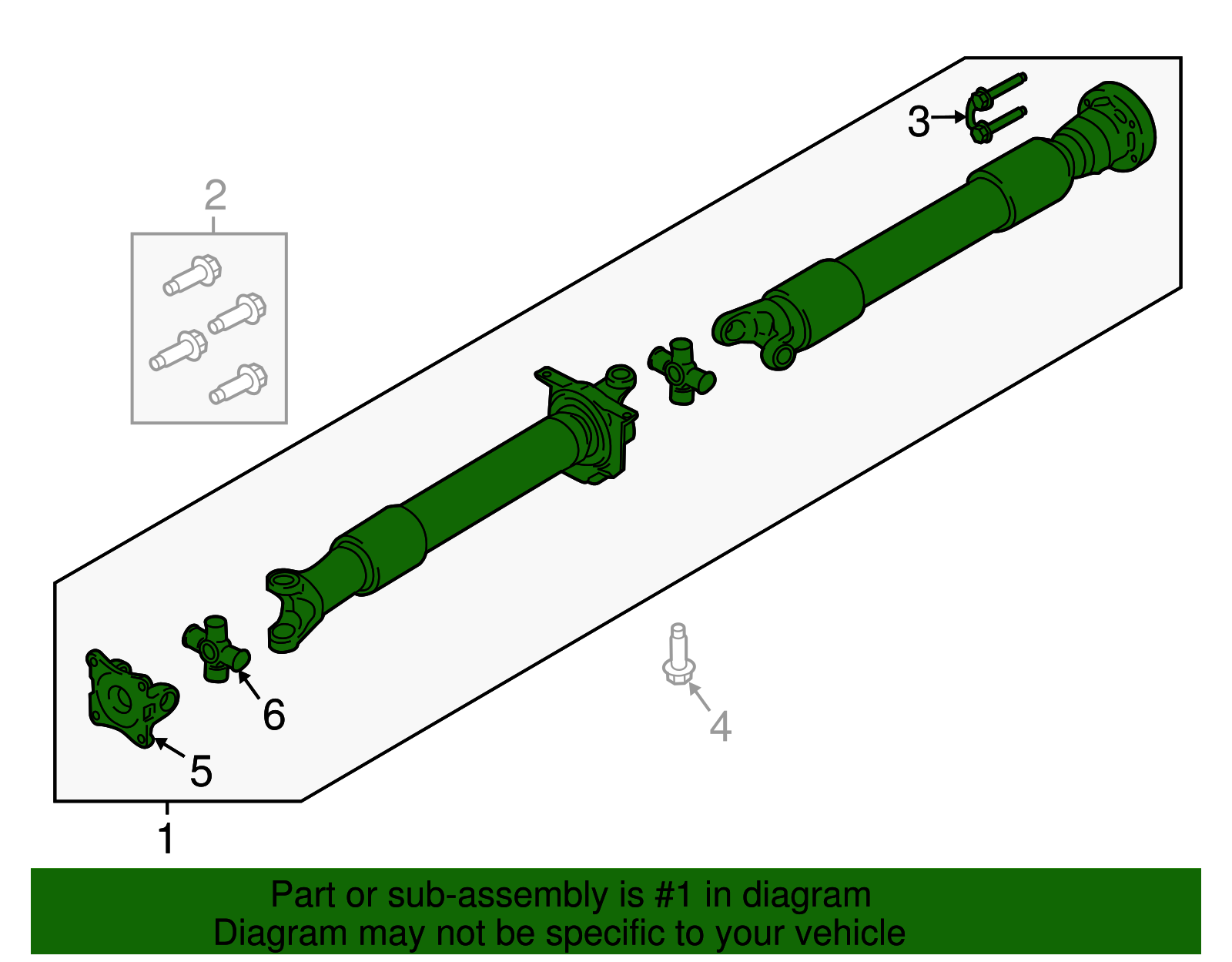 2
3
6
5
4
1

Part or sub-assembly is #1 in diagram
Diagram may not be specific to your vehicle