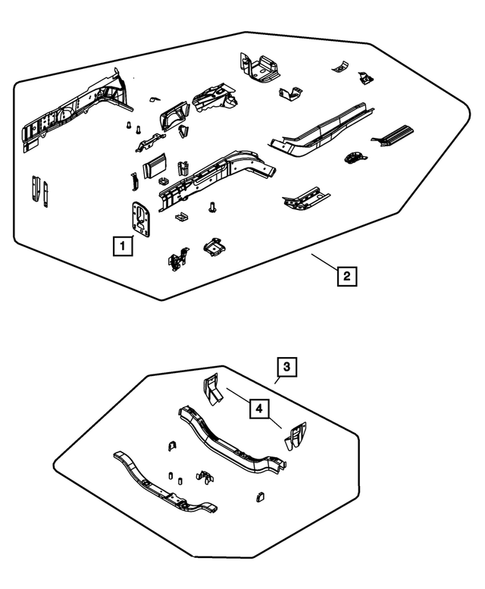 1
2
3
4