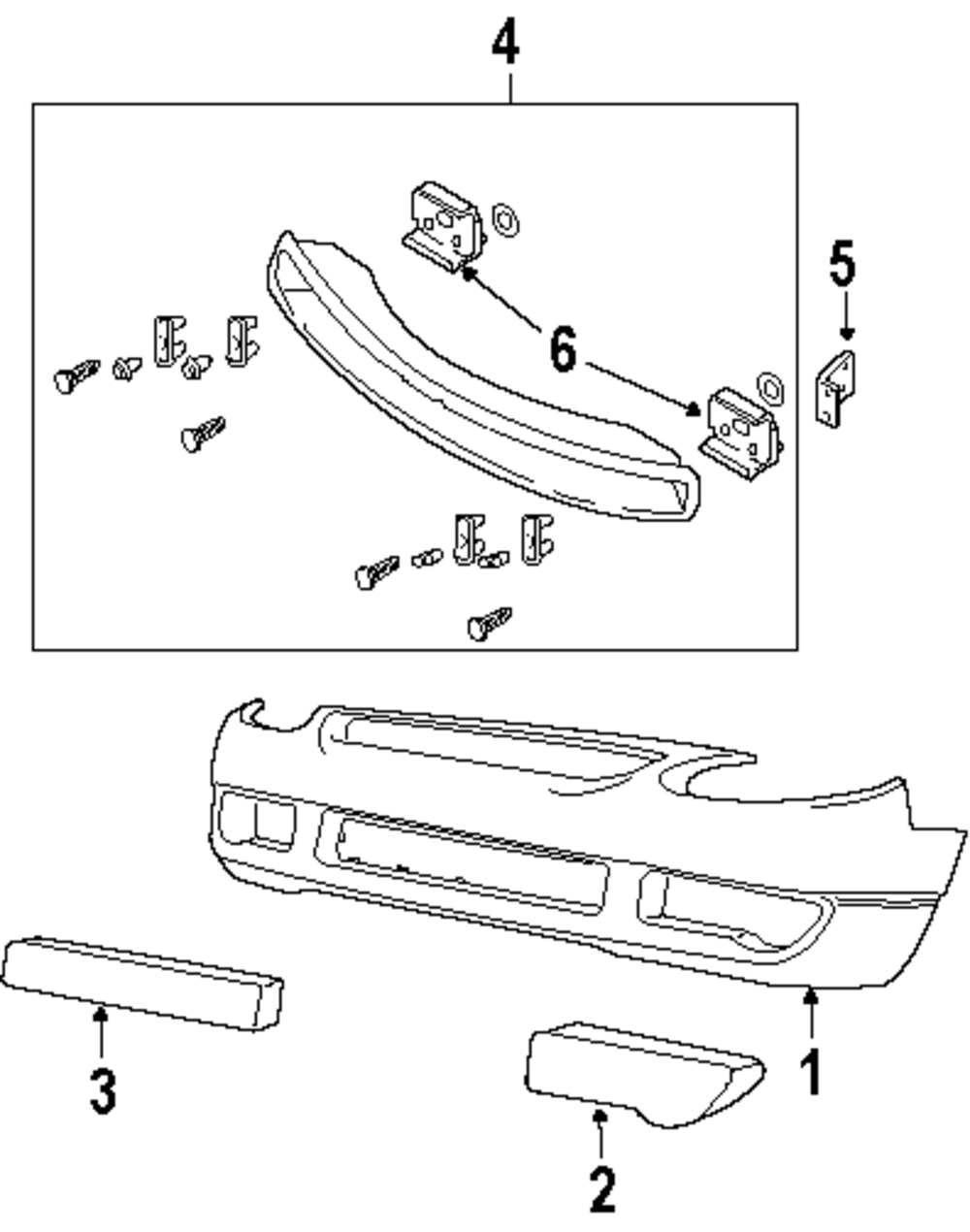 4
5
6
3
1
2