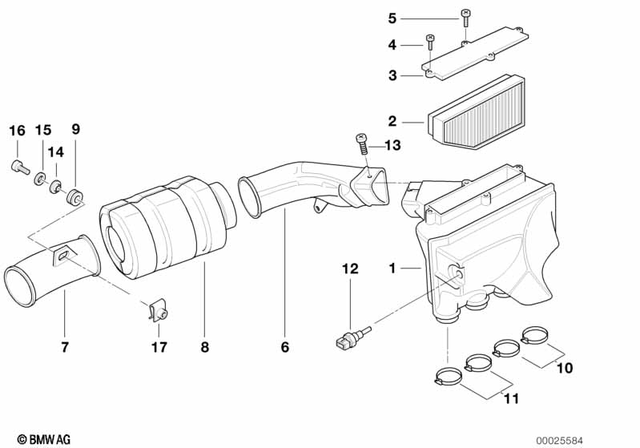 5
4
3
2
16
15
9
14
13
12
1
7
17
8
6
10
11
© BMW AG
00025584