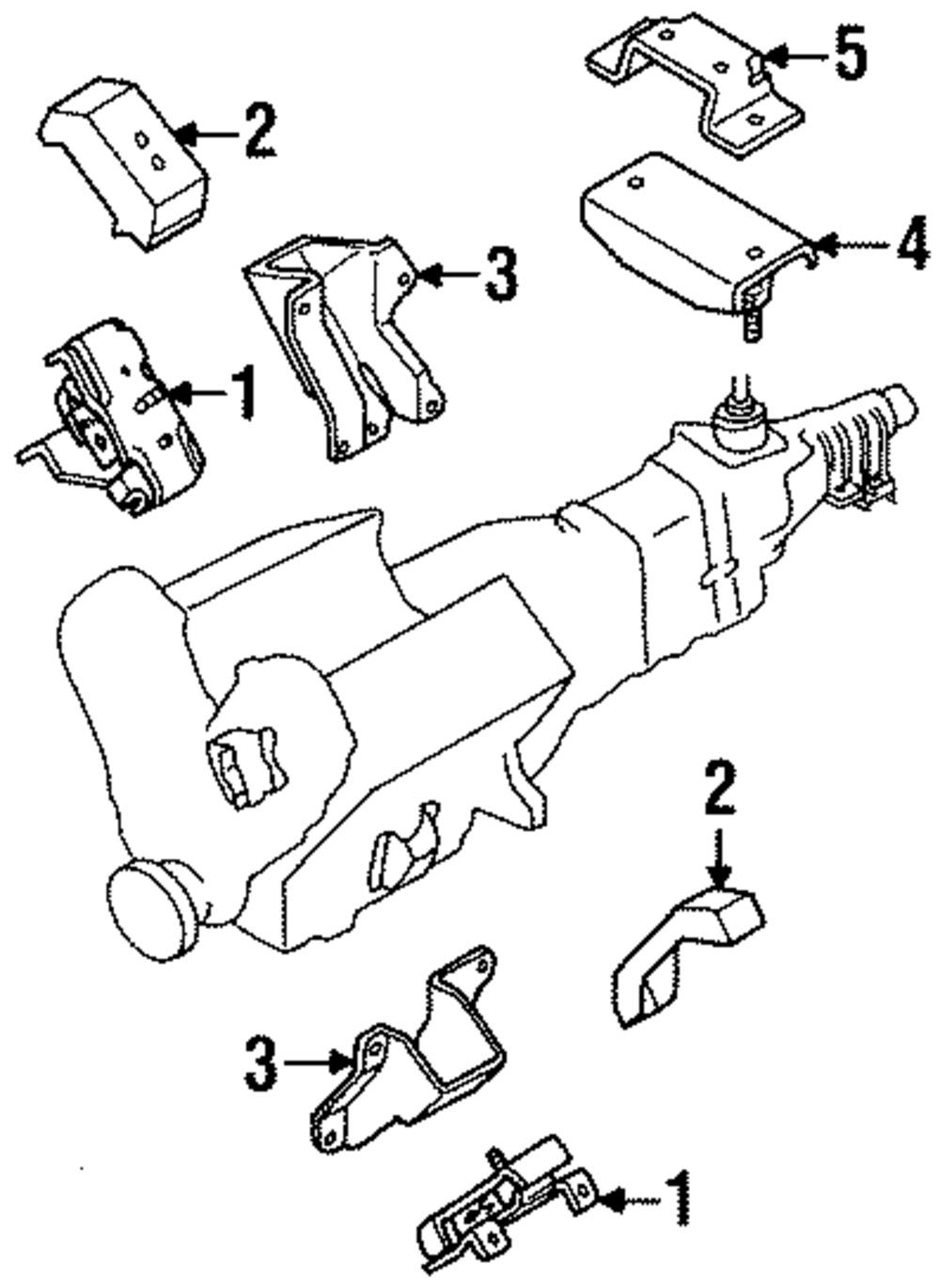 5
2
4
3
1
2
3
1