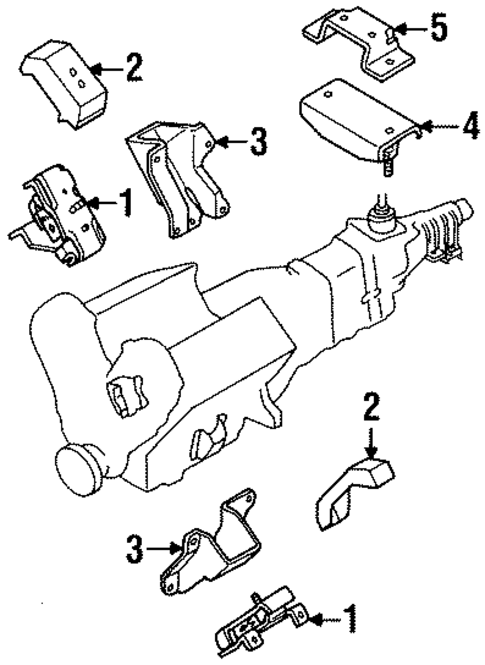 5
2
4
3
1
2
3
1