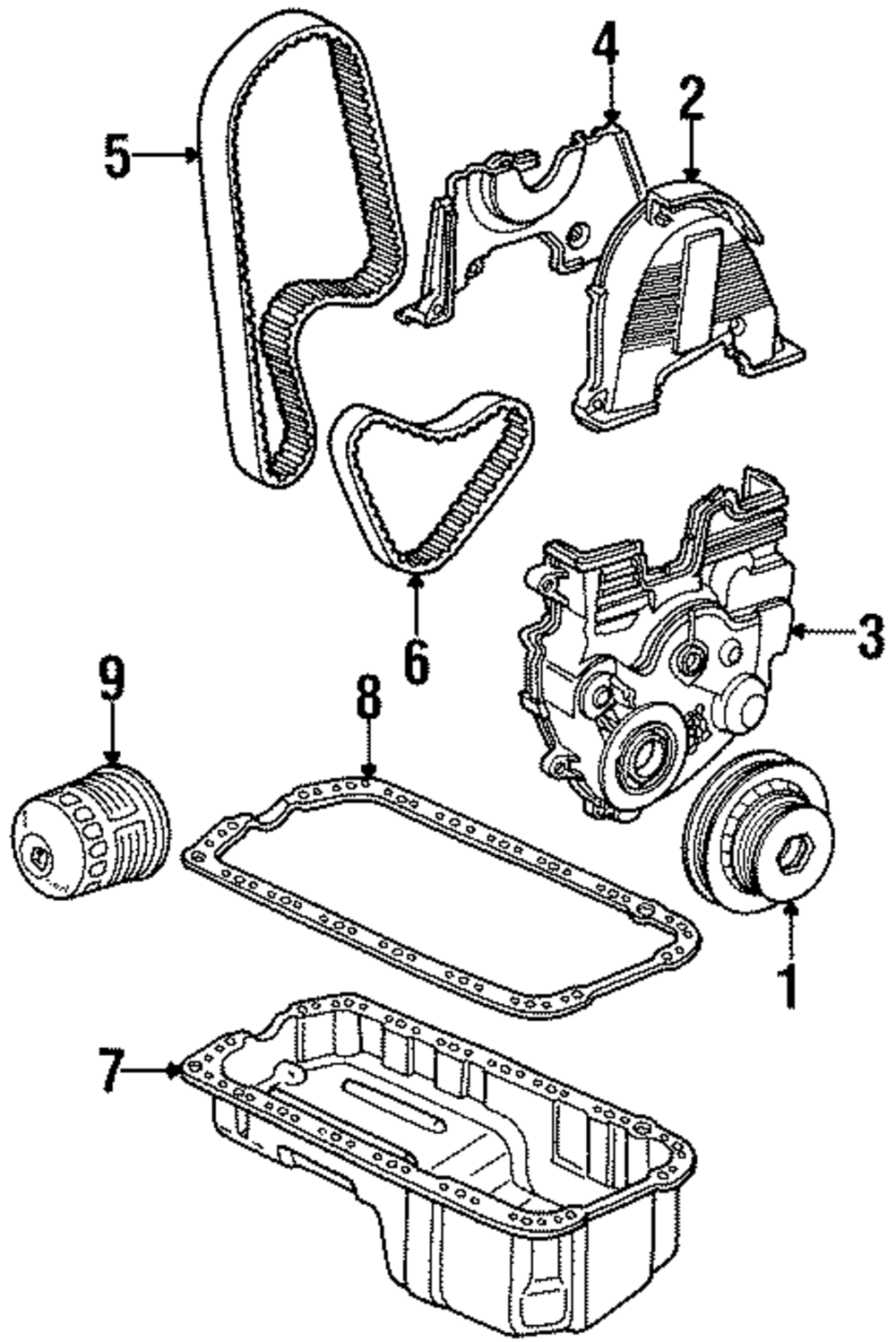 4
2
5
6
3
9
8
1
7