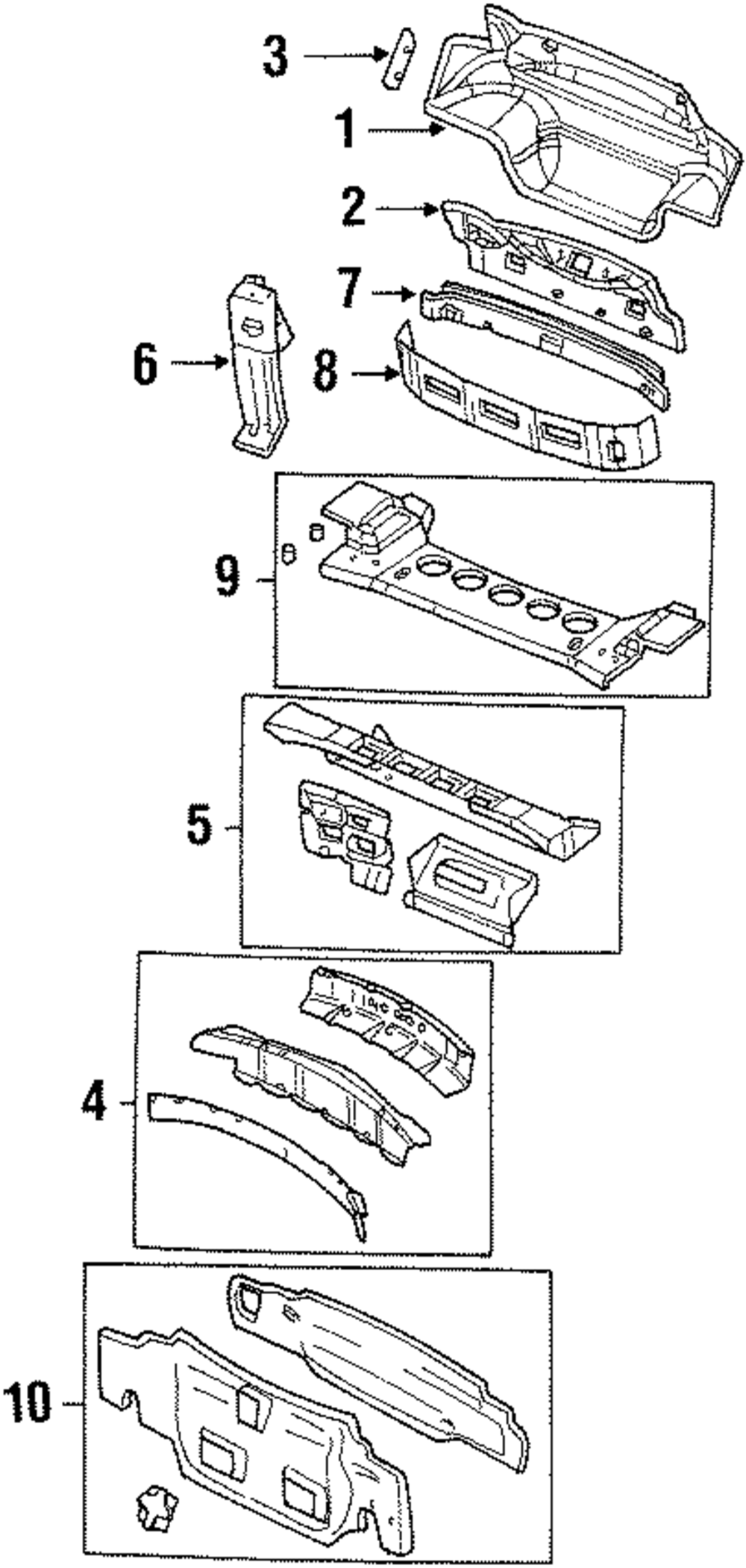 3
1
2
7
6
8
9
5
4
10