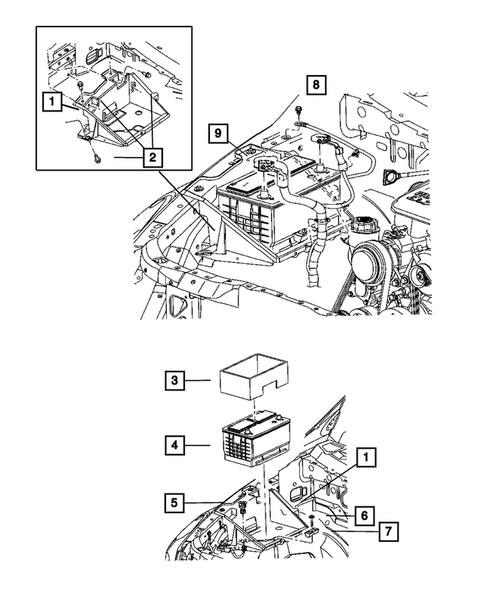 1
2
8
9
3
4
1
5
6
7