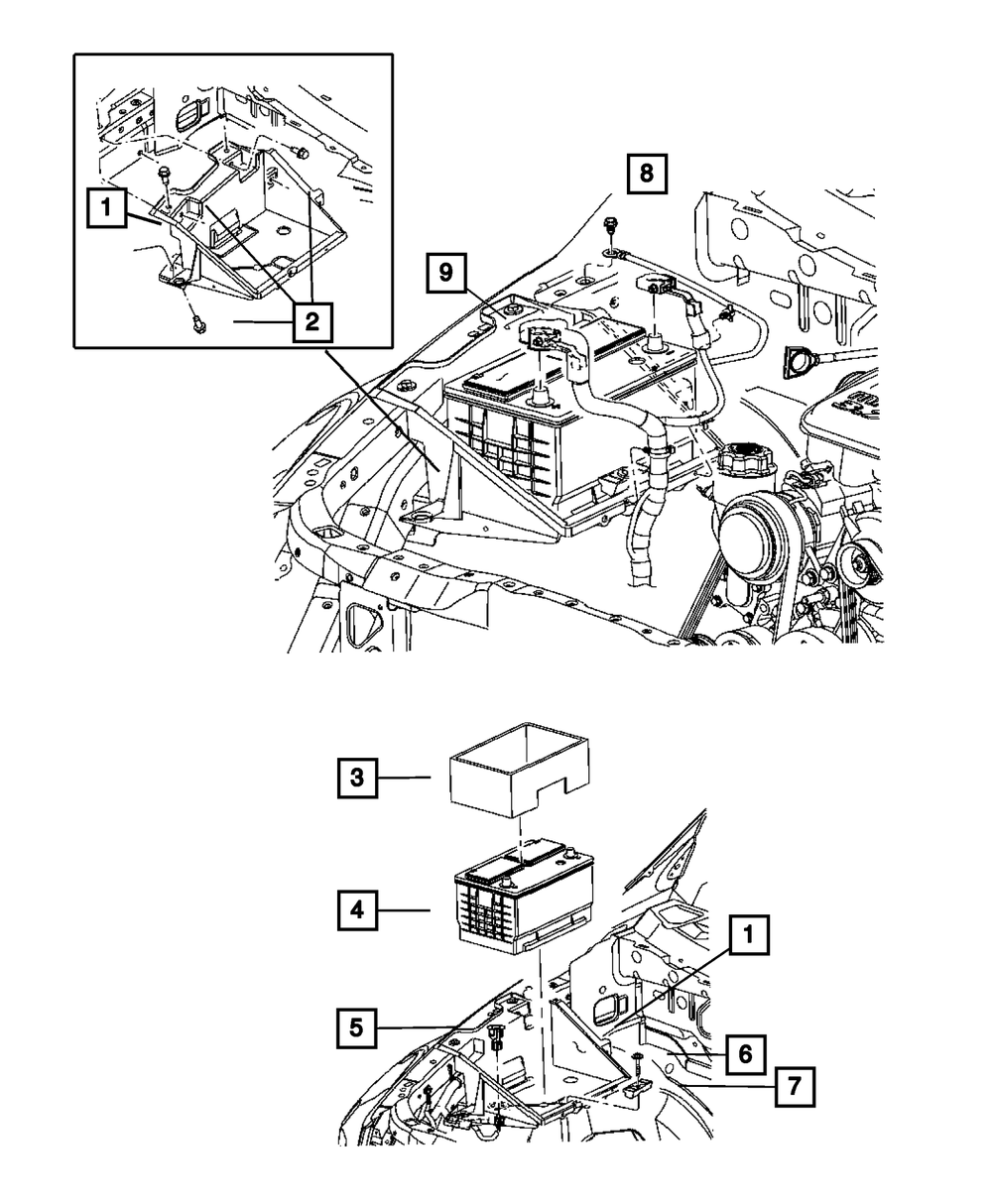 1
2
8
9
3
4
1
5
6
7