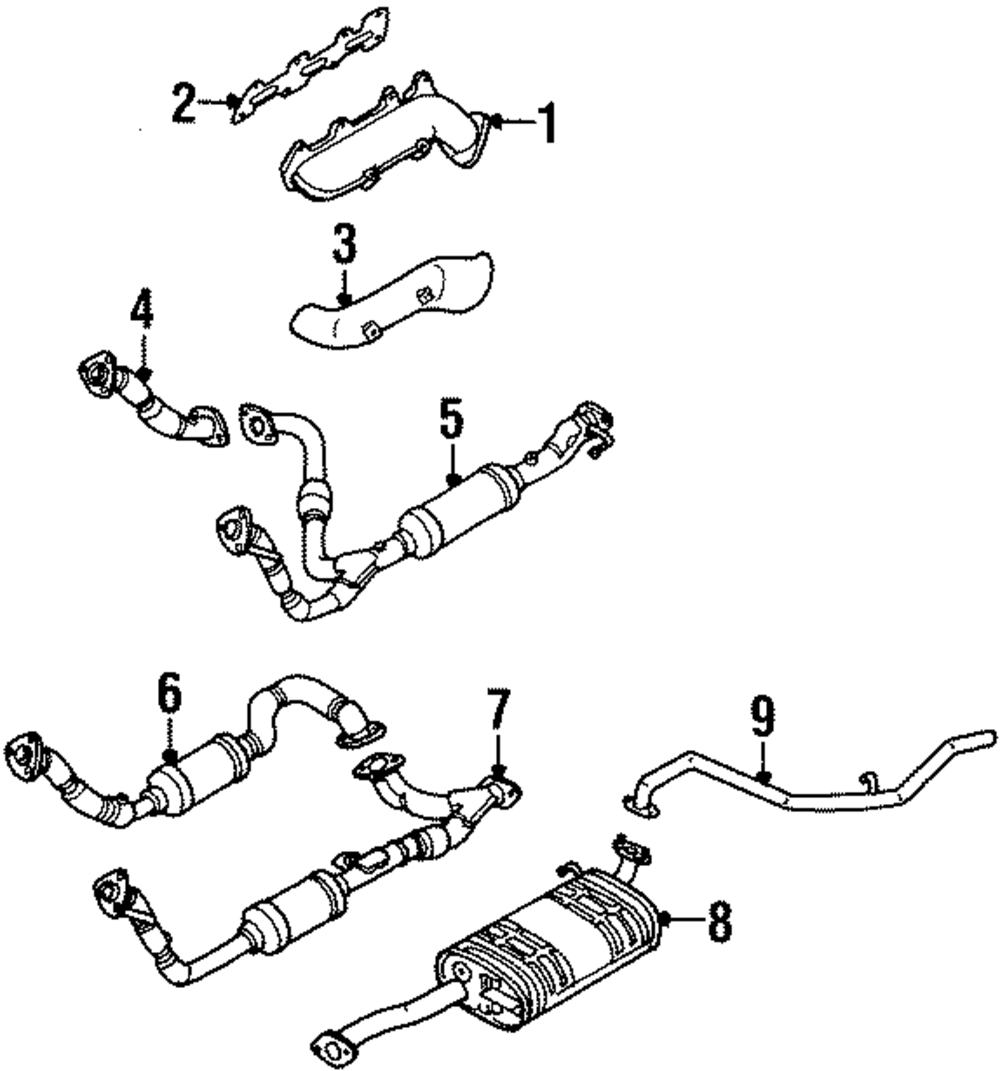 2
1
3
4
5
6
7
9
8