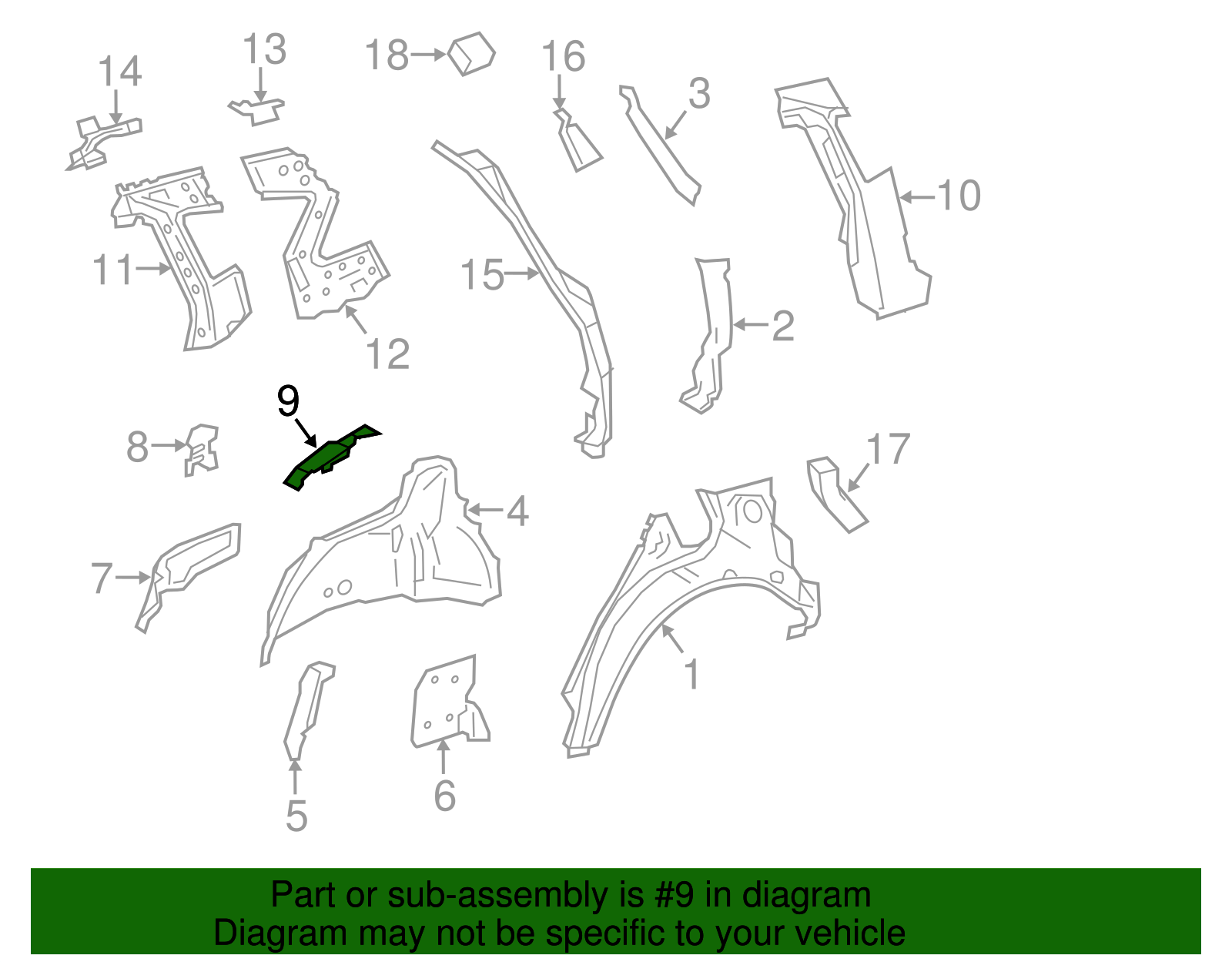 14
13
18
16
3
10
11
12
15
2
9
8
17
4
7
1
5
6

Part or sub-assembly is #9 in diagram
Diagram may not be specific to your vehicle