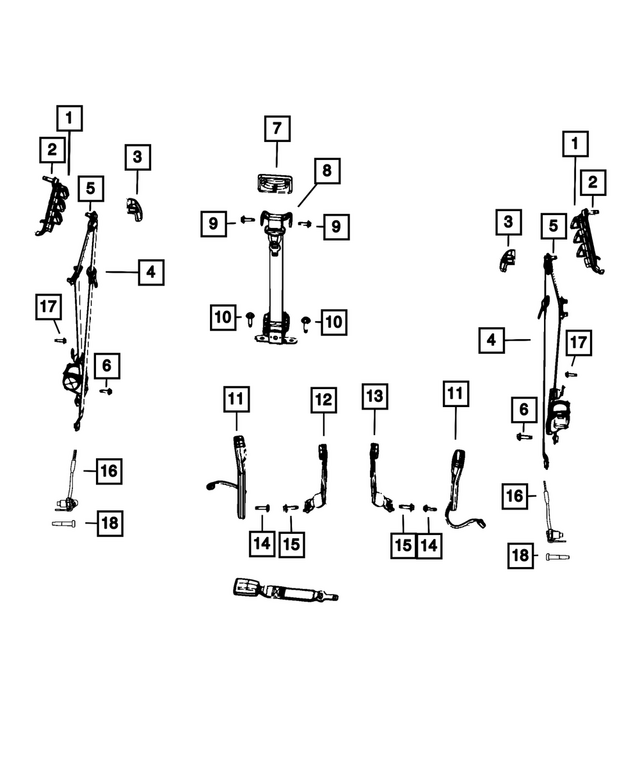 1
2
3
5
4
17
6
16
18
7
8
9
9
10
10
11
12
13
11
14
15
15
14
1
2
3
5
4
17
6
16
18