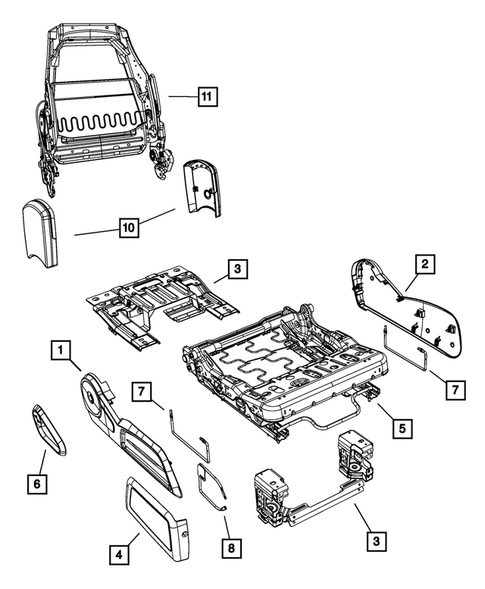 11

10

3

2

1

7

7

5

6

3

4

8