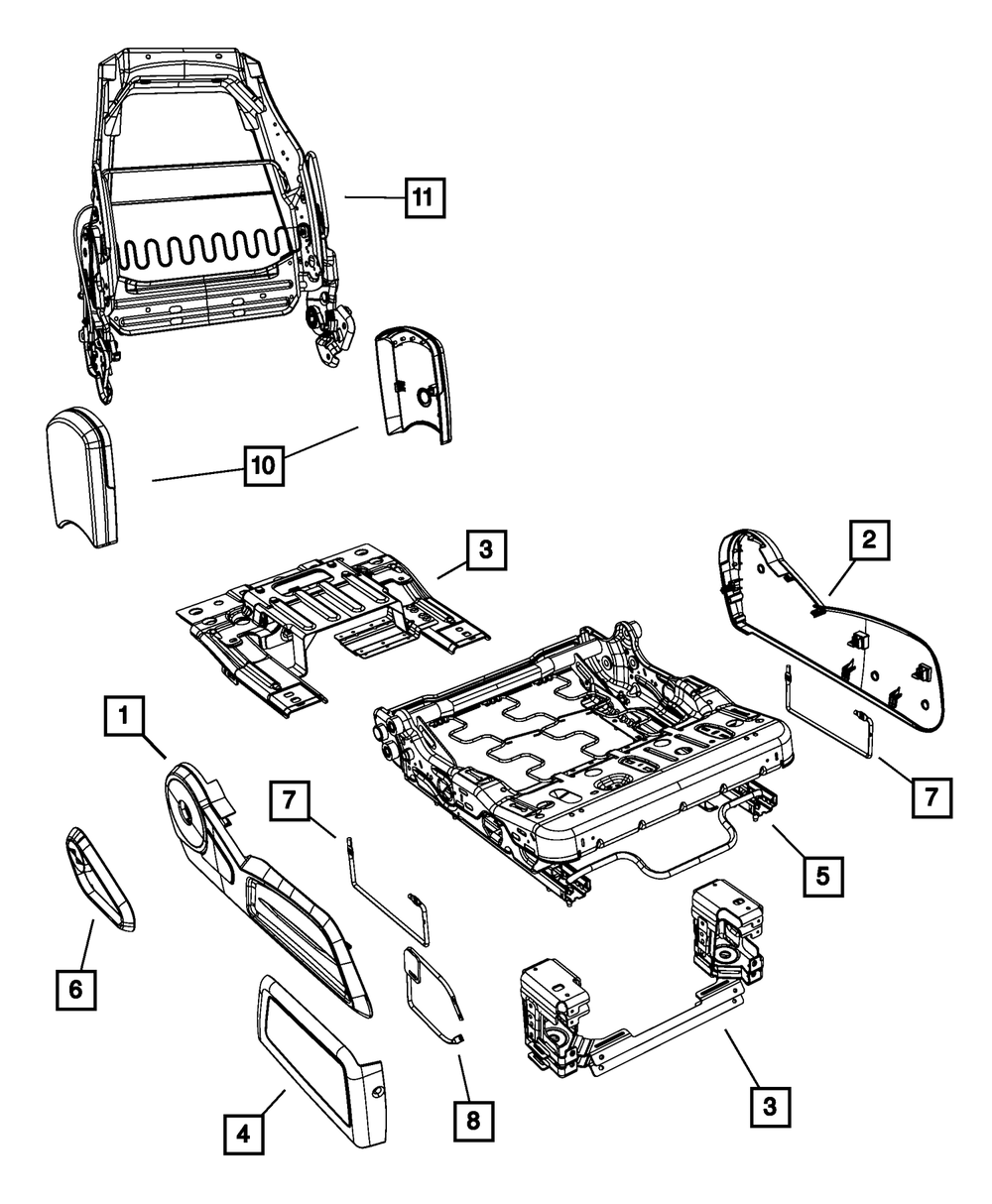 11

10

3

2

1

7

7

5

6

3

4

8