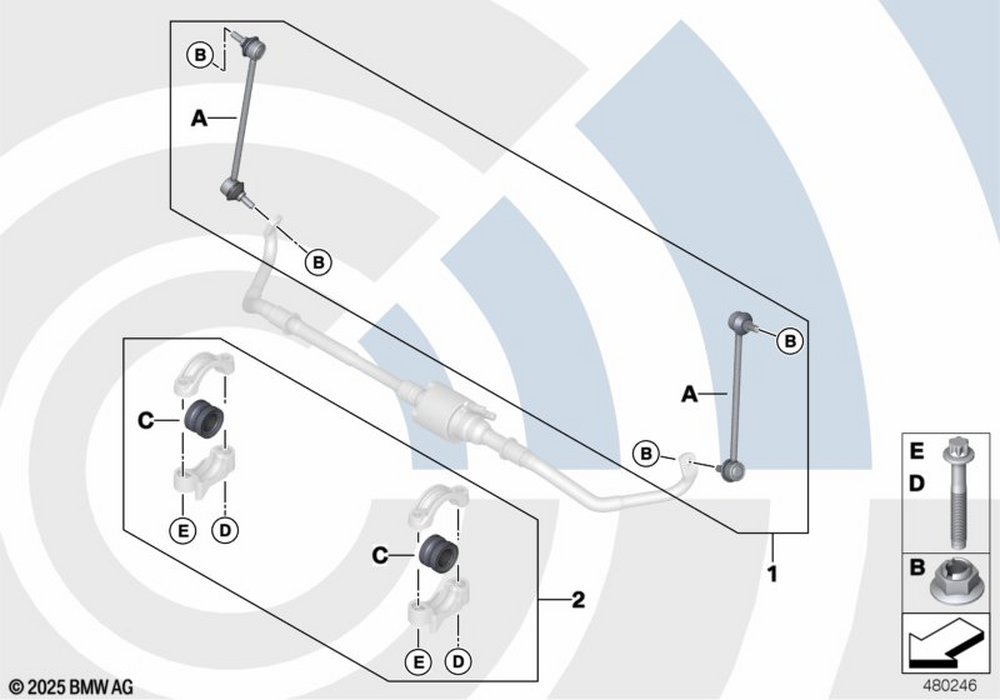 B
A
B
B
A
B
C
E
D
C
E
D
2
1
E
D
B
© 2025 BMW AG
480246