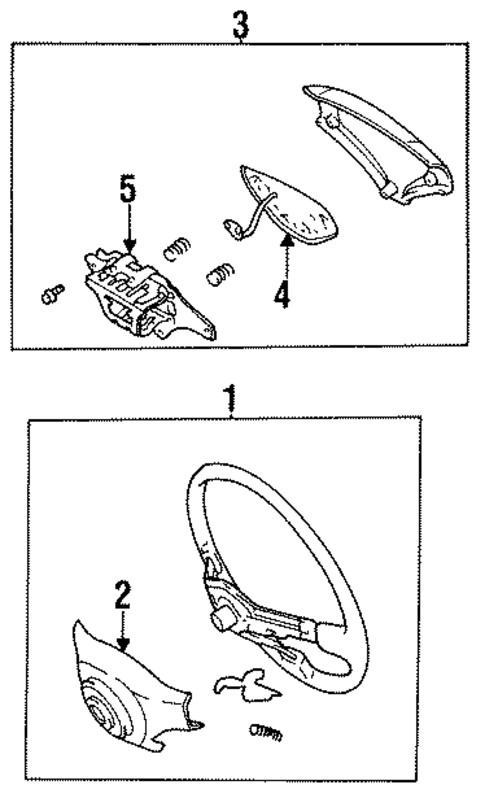 3
5
4
1
2