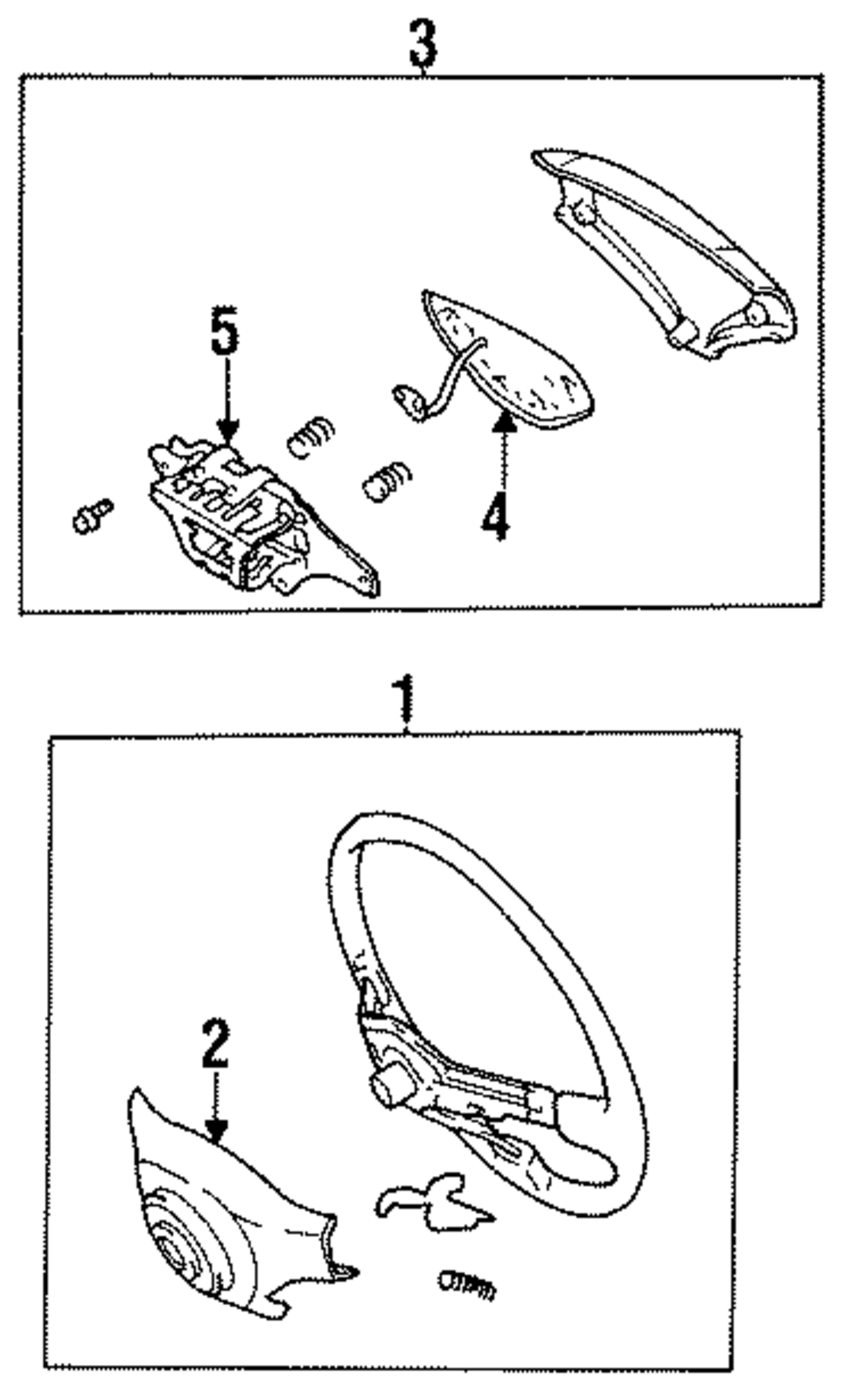 3
5
4
1
2