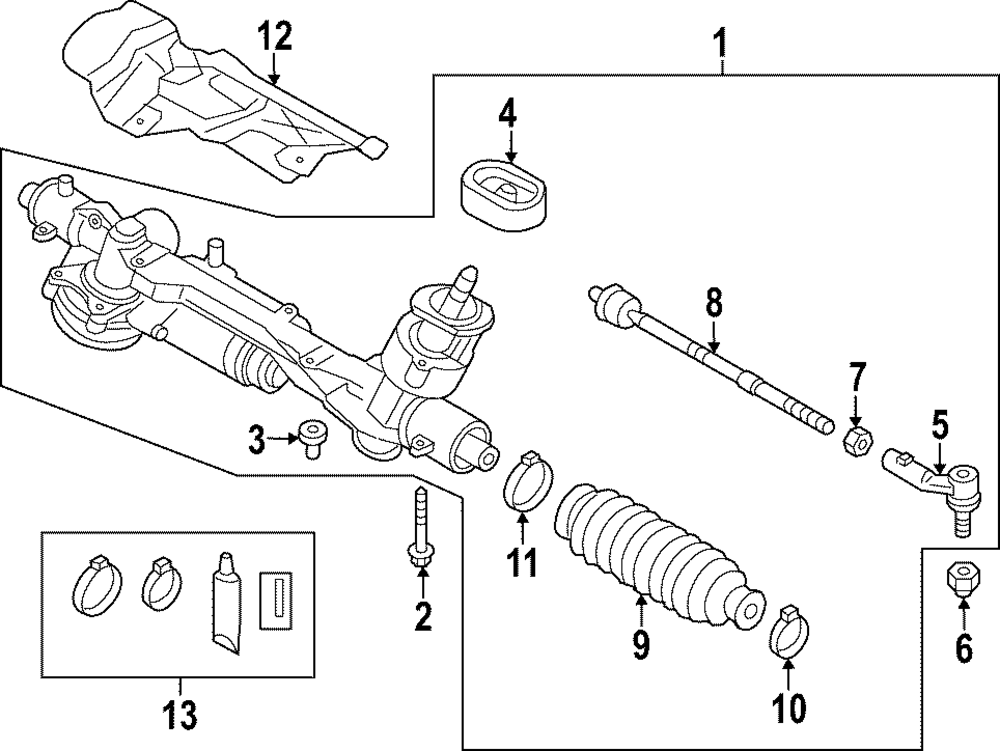 12
1
4
8
7
5
3
11
2
9
10
6
13