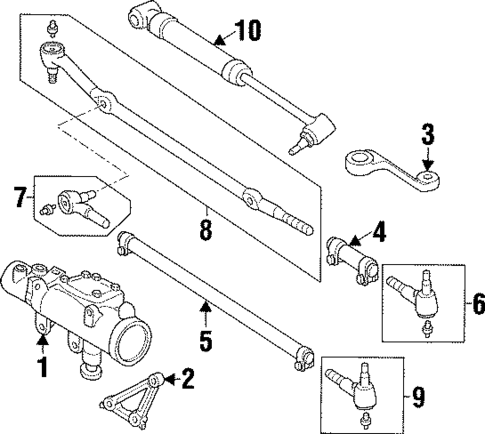 10
3
7
8
4
6
5
1
2
9