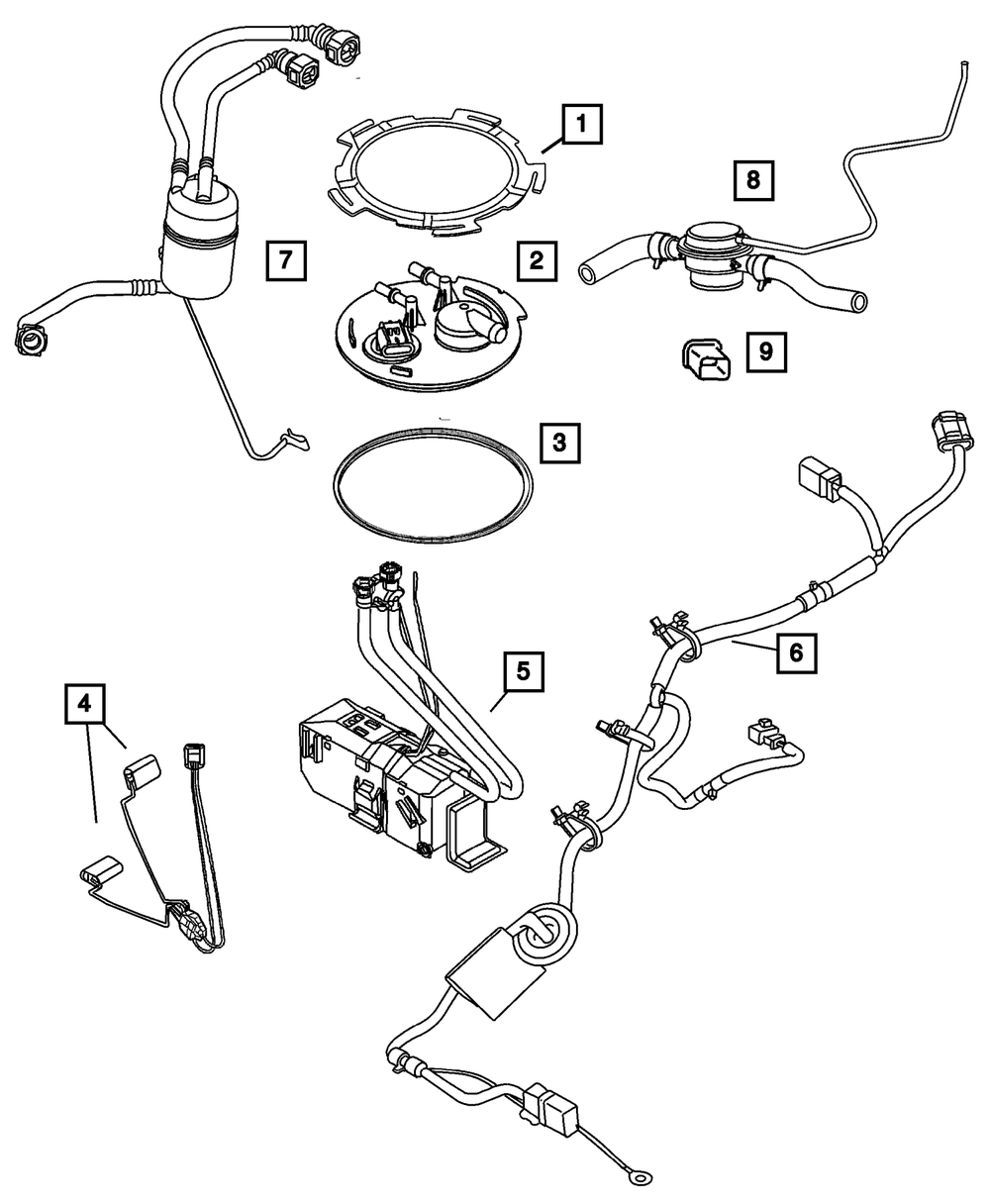 1
8
7
2
9
3
6
5
4