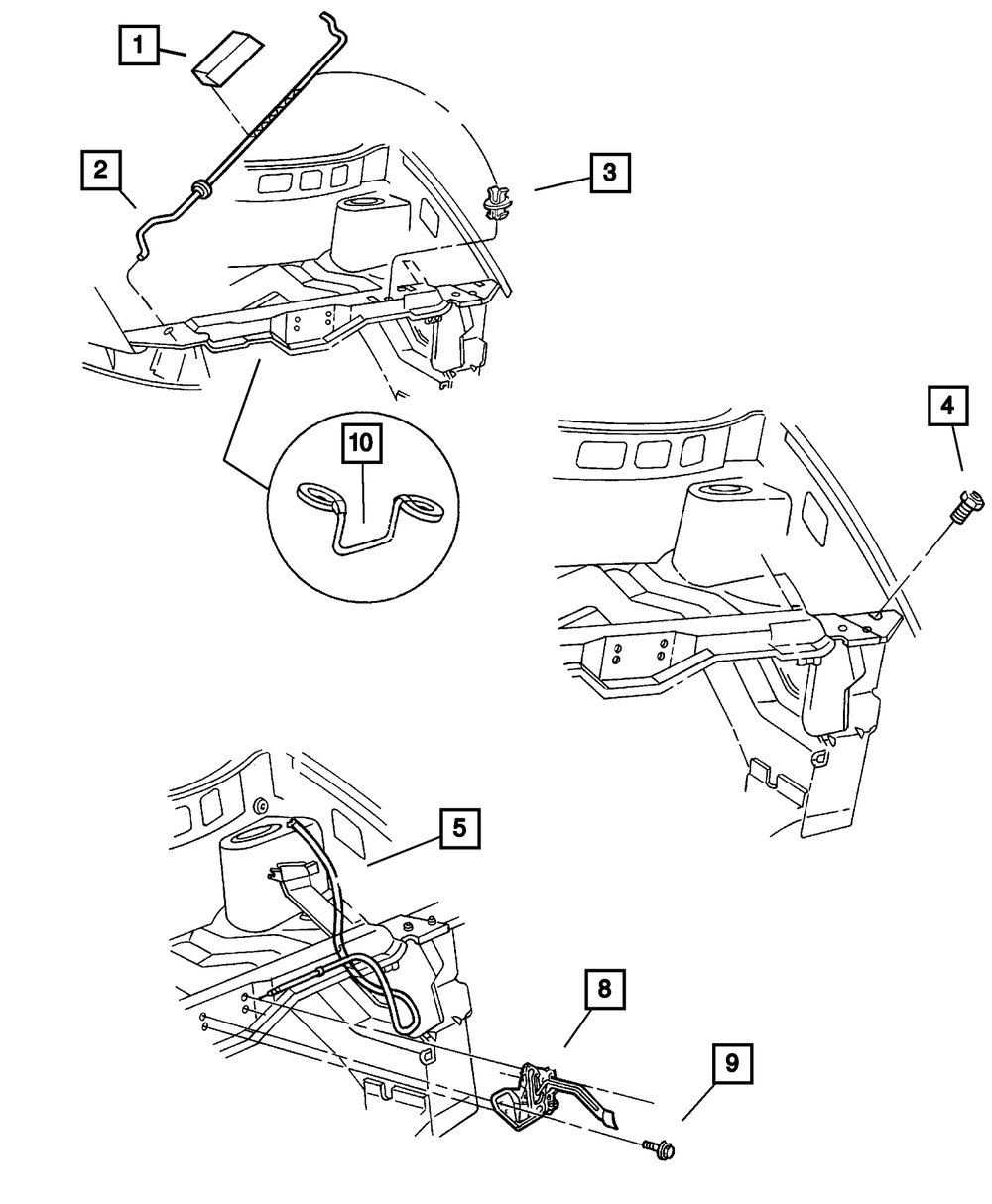 1
2
3
10
4
5
8
9