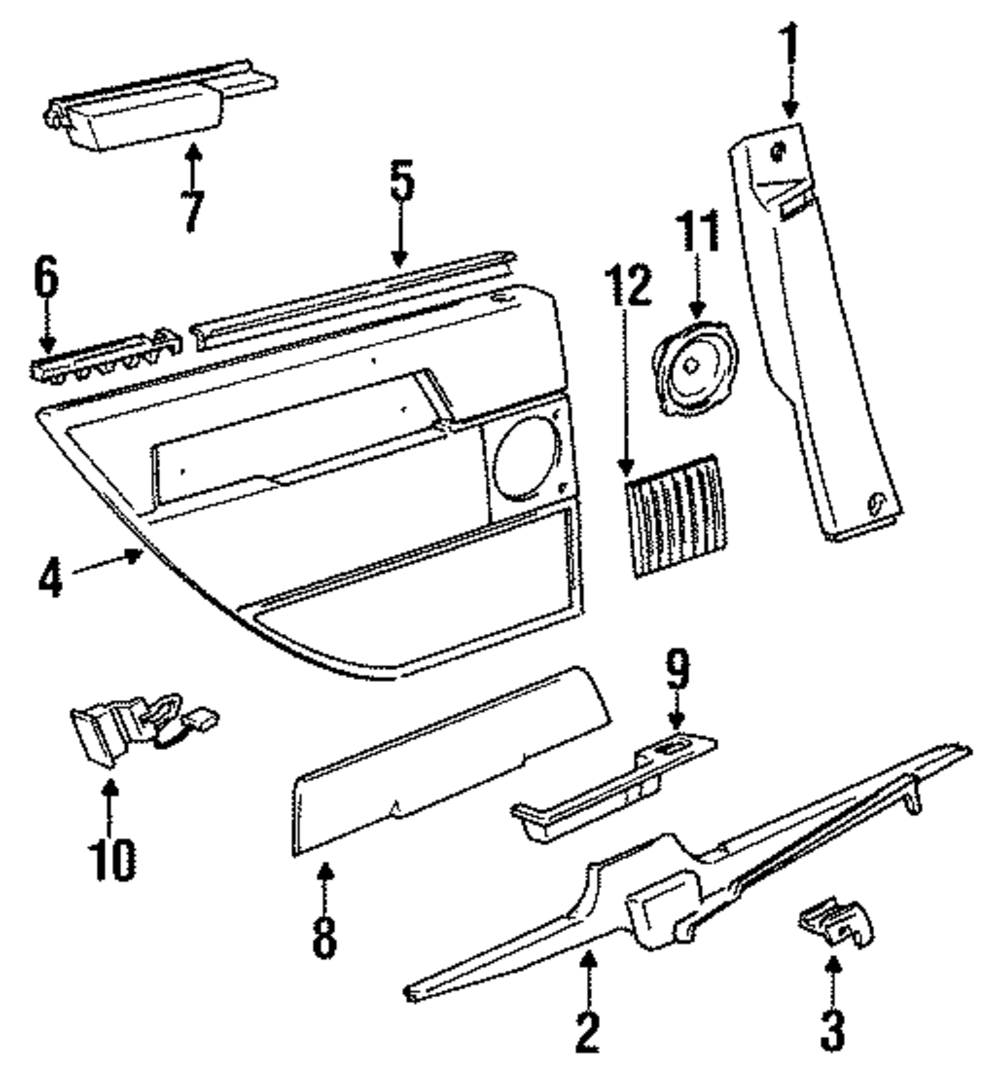 1
7
5
6
11
12
4
9
10
8
2
3