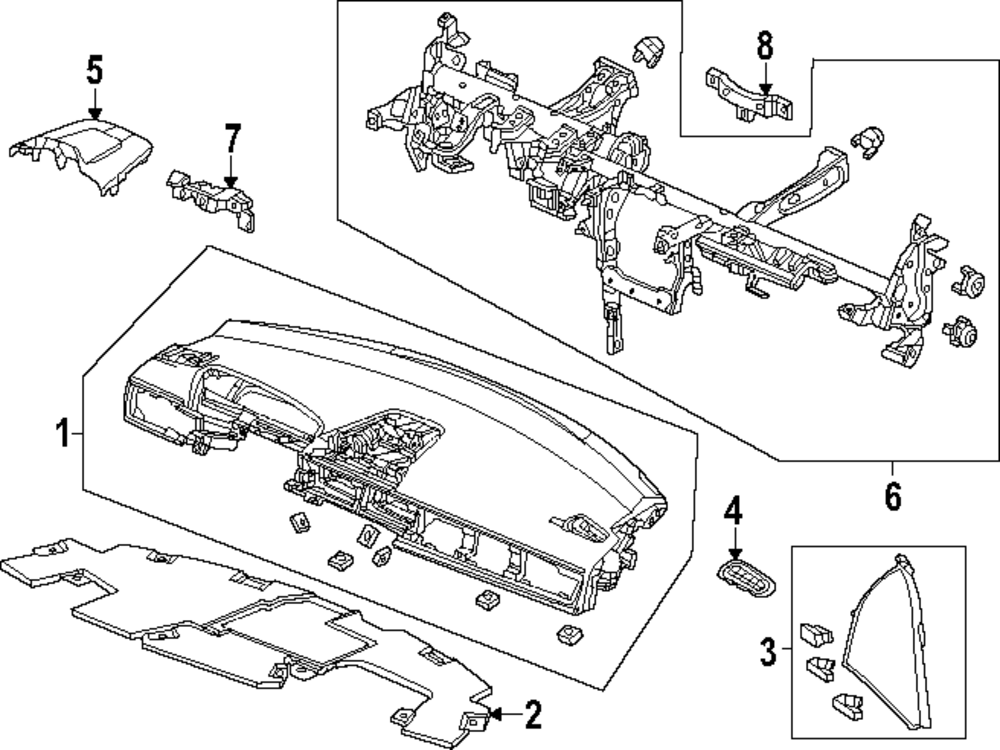 5
7
8
1
6
4
3
2