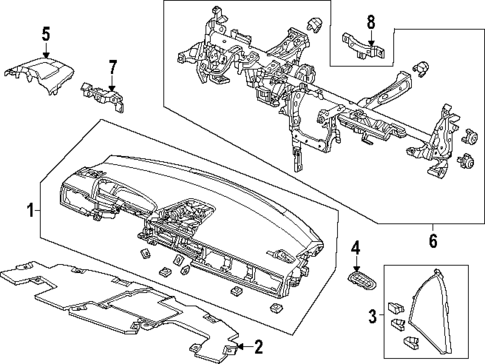 5
7
8
1
6
4
3
2