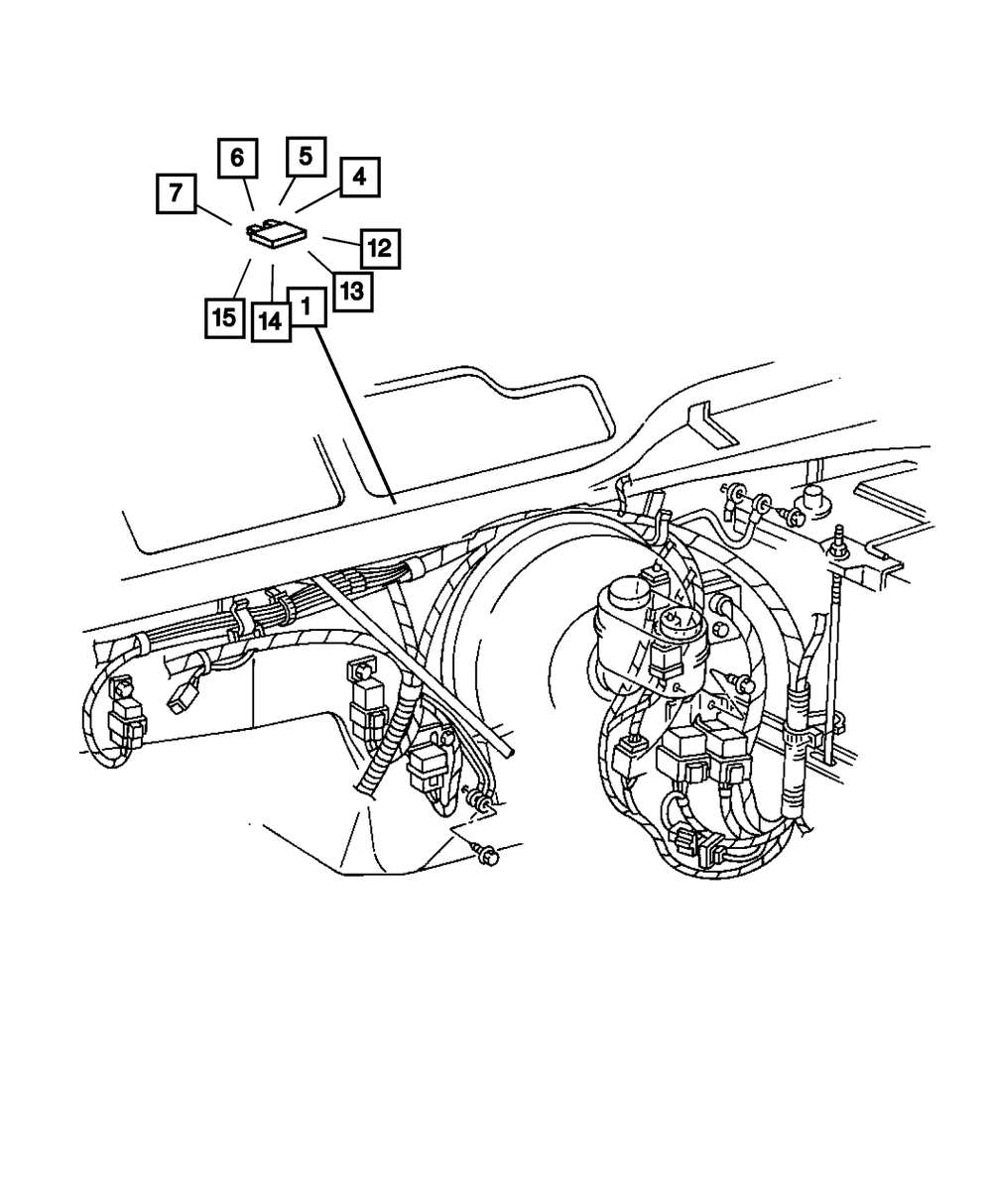 6
5
4
7
12
13
15
14
1