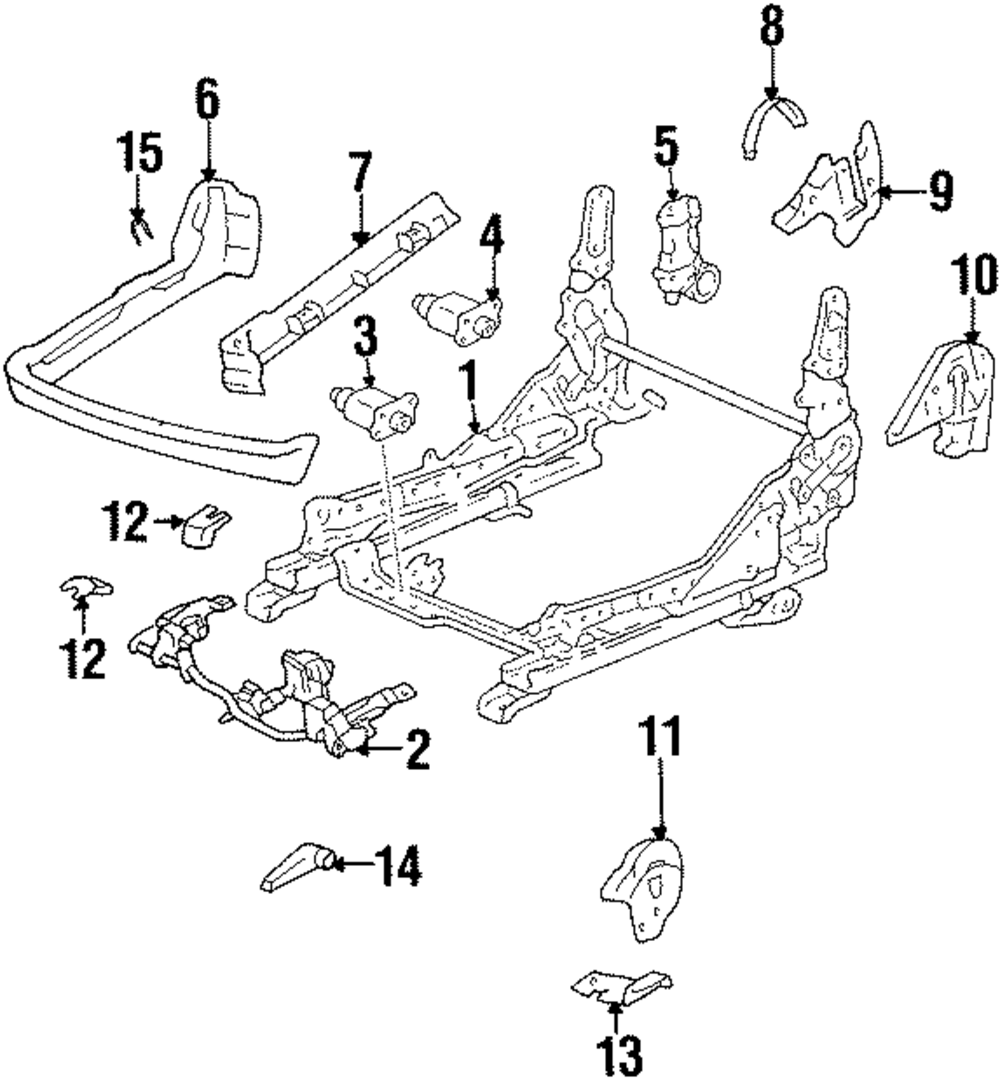 8
6
15
7
5
9
4
10
3
1
12
12
2
11
14
13