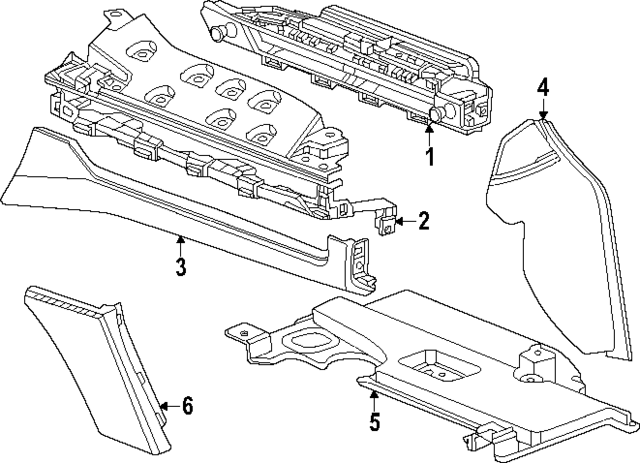 4
1
2
3
6
5